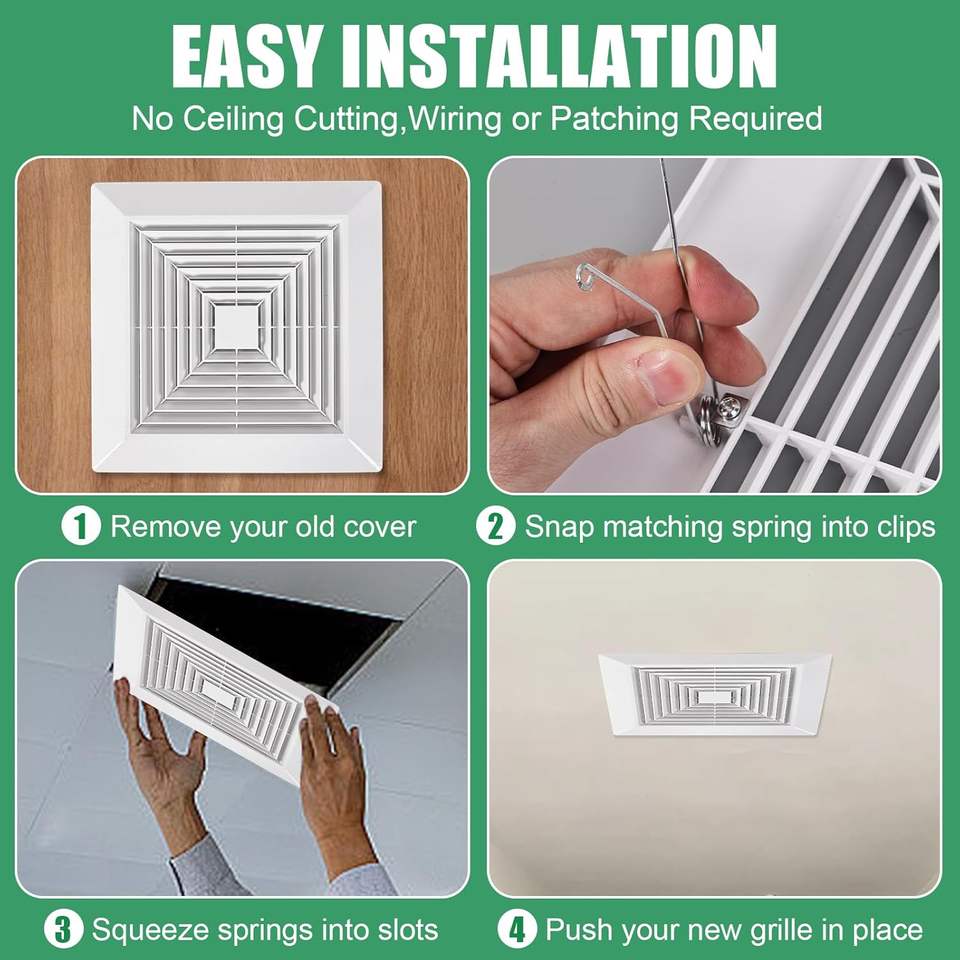 EASY INSTALLATION
No Ceiling Cutting,Wiring or Patching Required

1 Remove your old cover

2 Snap matching spring into clips

3 Squeeze springs into slots

4 Push your new grille in place