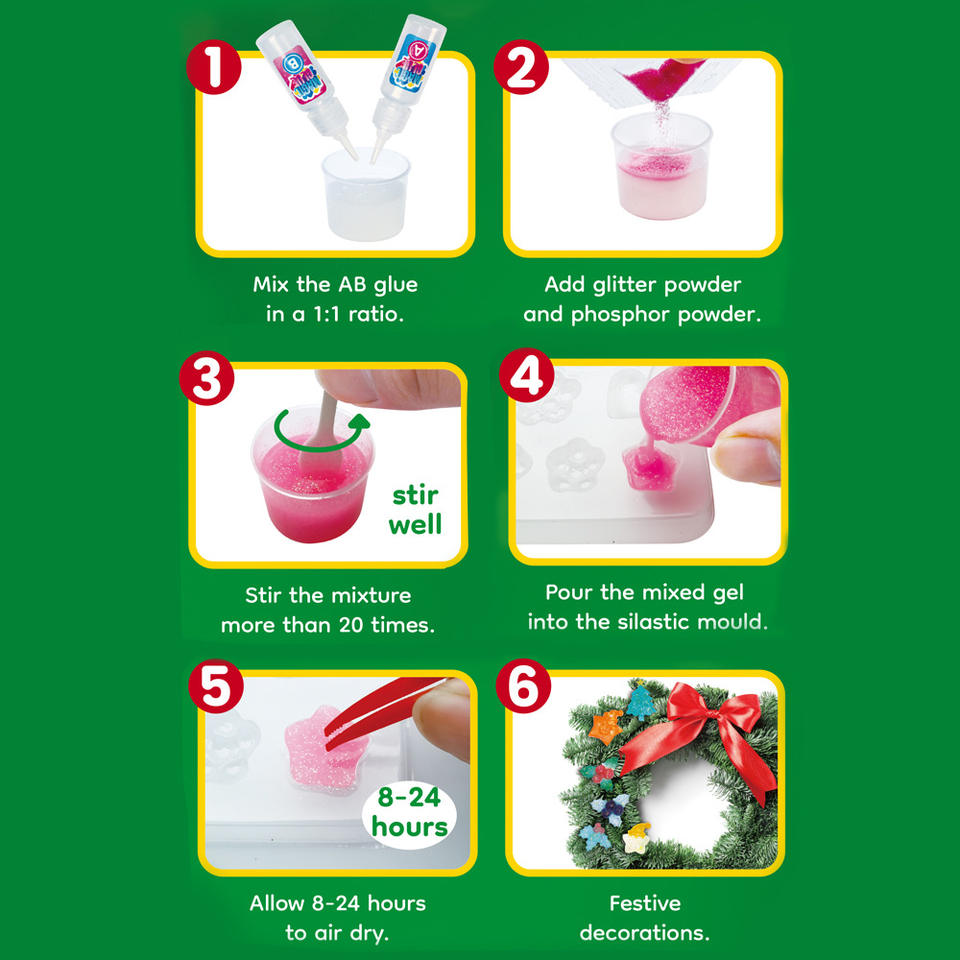 1
B
A

Mix the AB glue in a 1:1 ratio.

2

Add glitter powder and phosphor powder.

3

stir well

Stir the mixture more than 20 times.

4

Pour the mixed gel into the silastic mould.

5

8-24 hours

Allow 8-24 hours to air dry.

6

Festive decorations.