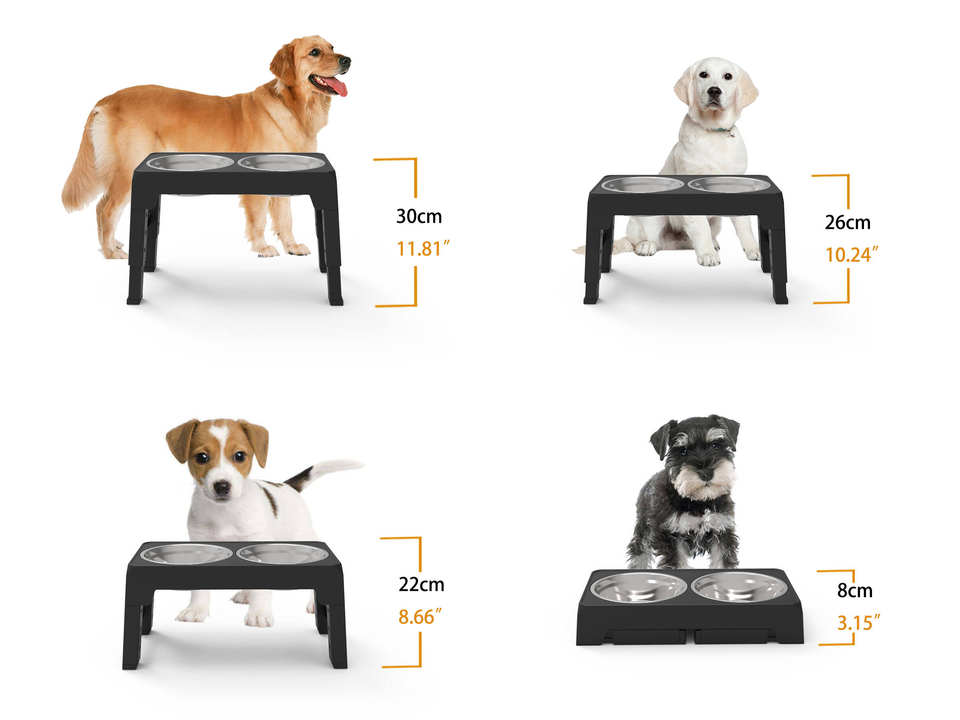 30cm
11.81″

26cm
10.24″

22cm
8.66″

8cm
3.15″