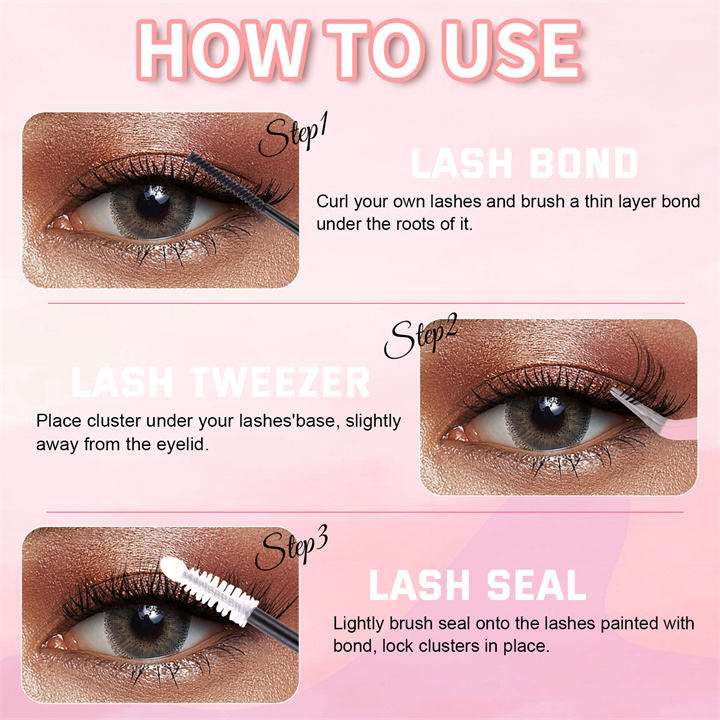 HOW TO USE

Step1

LASH BOND

Curl your own lashes and brush a thin layer bond under the roots of it.

Step2

LASH TWEEZER

Place cluster under your lashes'base, slightly away from the eyelid.

Step3

LASH SEAL

Lightly brush seal onto the lashes painted with bond, lock clusters in place.