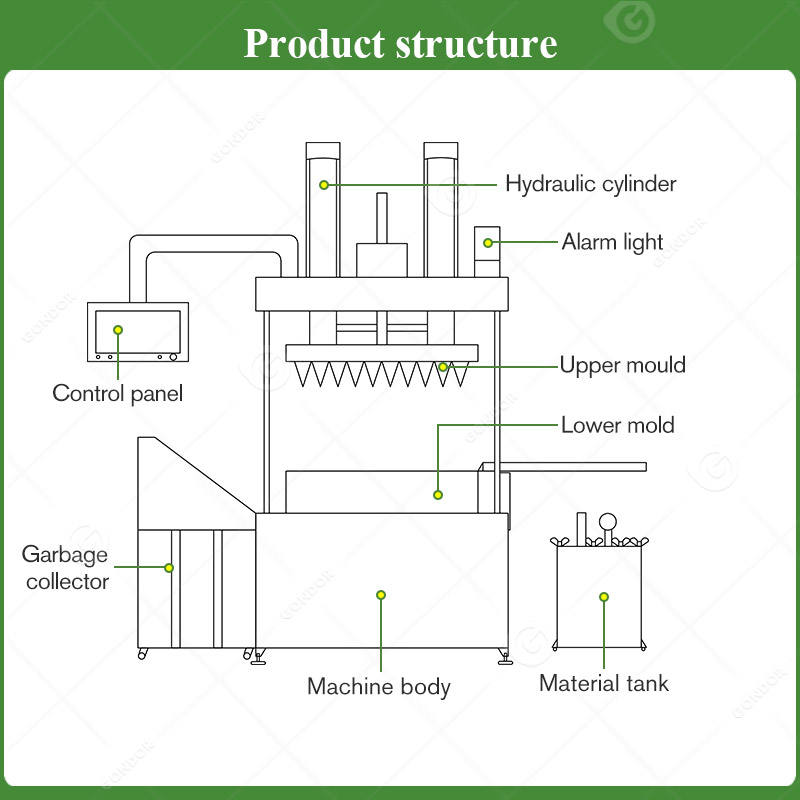 Product structure

Hydraulic cylinder

Alarm light

Control panel

Upper mould

Lower mold

Garbage collector

Machine body

Material tank