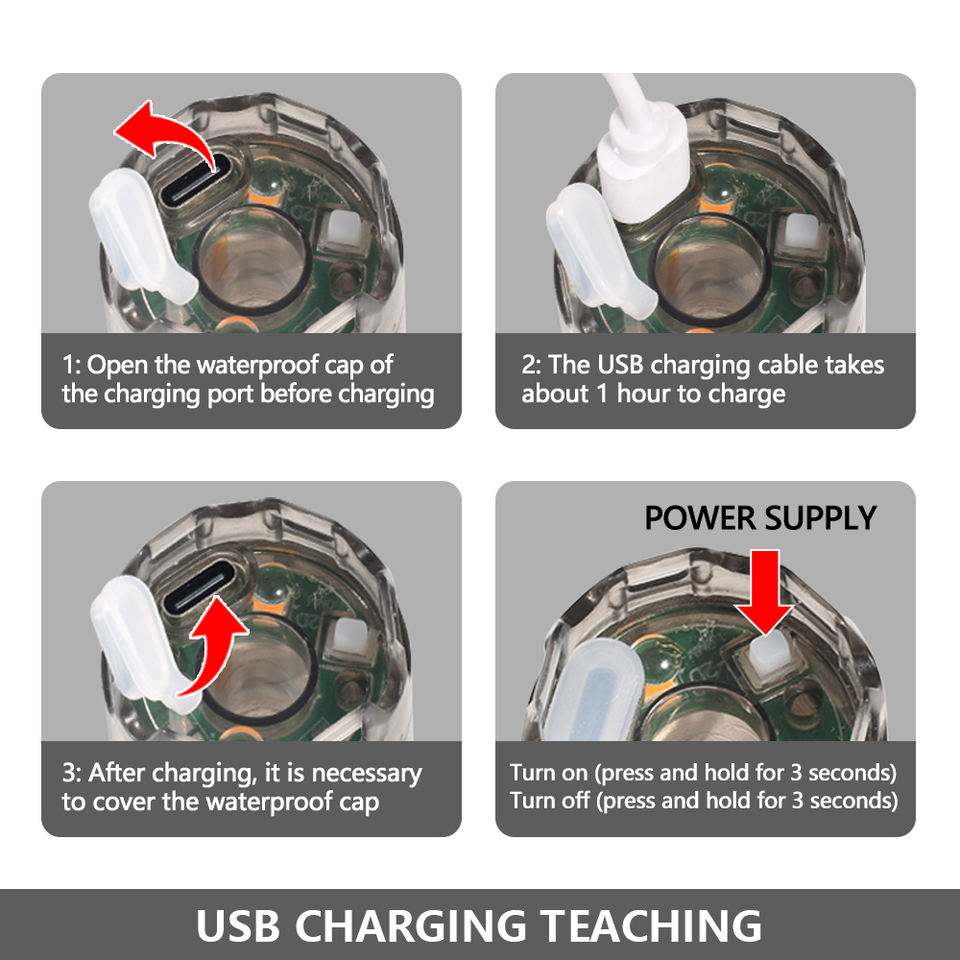 1: Open the waterproof cap of the charging port before charging

2: The USB charging cable takes about 1 hour to charge

3: After charging, it is necessary to cover the waterproof cap

POWER SUPPLY

Turn on (press and hold for 3 seconds)
Turn off (press and hold for 3 seconds)

USB CHARGING TEACHING