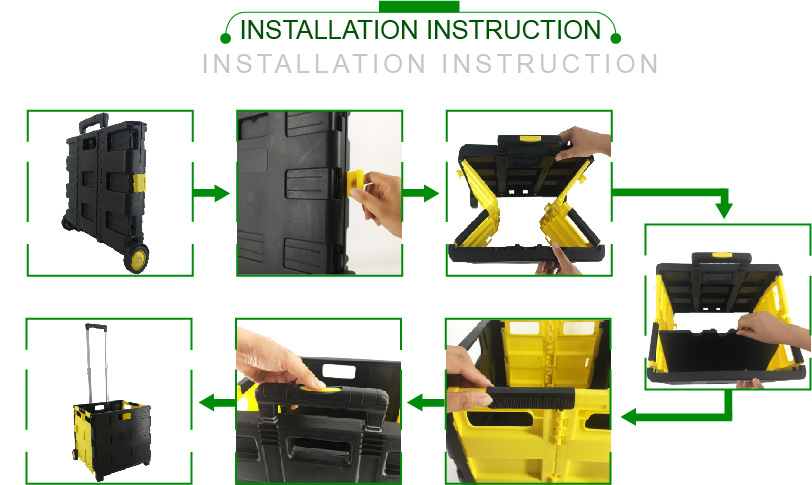 INSTALLATION INSTRUCTION
INSTALLATION INSTRUCTION