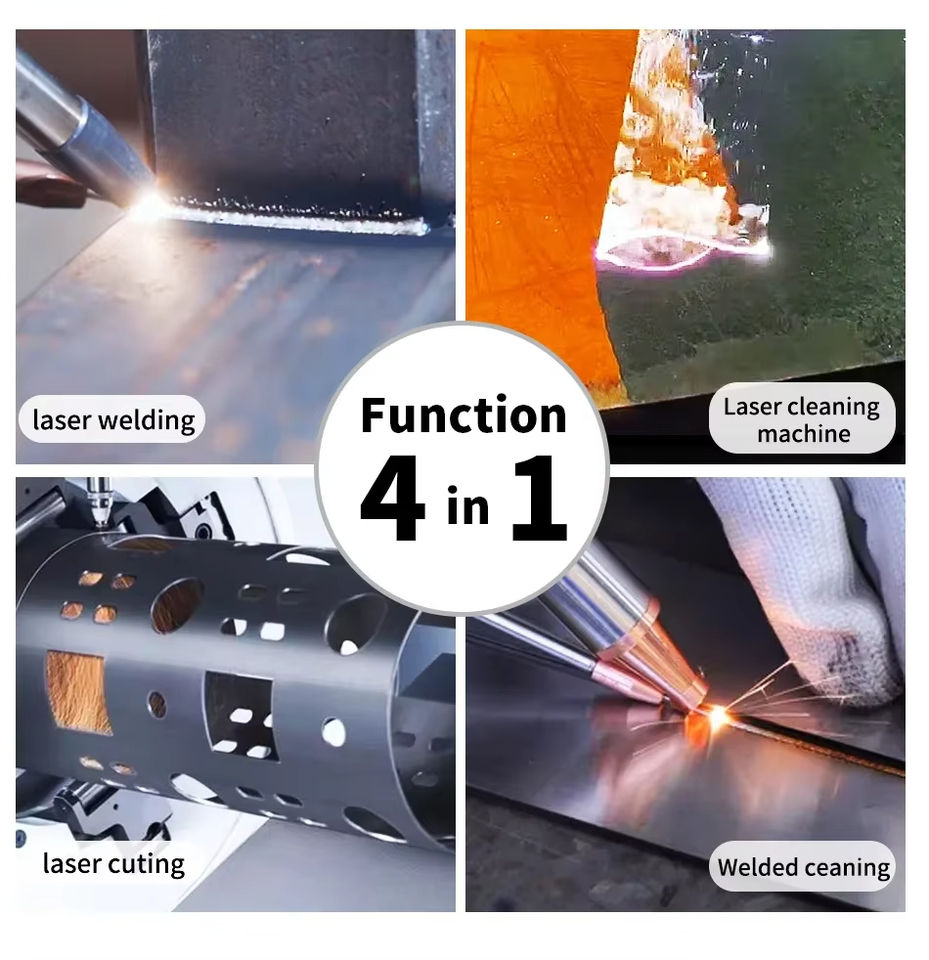 laser welding

Laser cleaning machine

Function
4 in 1

laser cuting

Welded ceaning