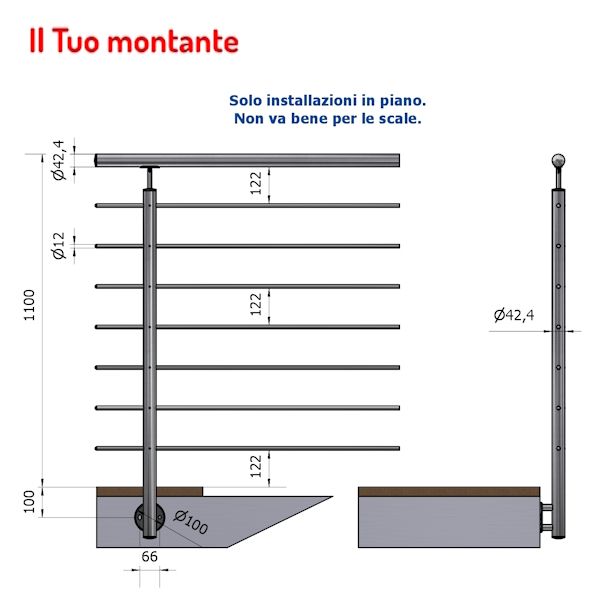 Il Tuo montante

Solo installazioni in piano.
Non va bene per le scale.

Ø42,4
122
Ø12
1100
122
Ø42,4
122
100
Ø100
66