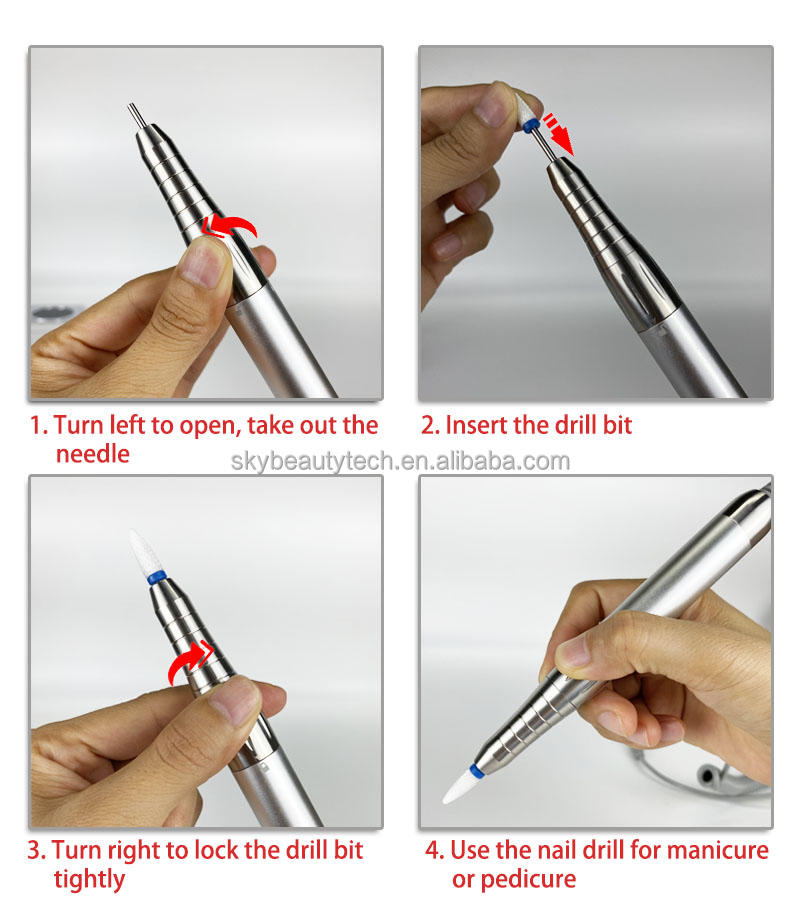 1. Turn left to open, take out the needle

2. Insert the drill bit

skybeautytech.en.alibaba.com

3. Turn right to lock the drill bit tightly

4. Use the nail drill for manicure or pedicure