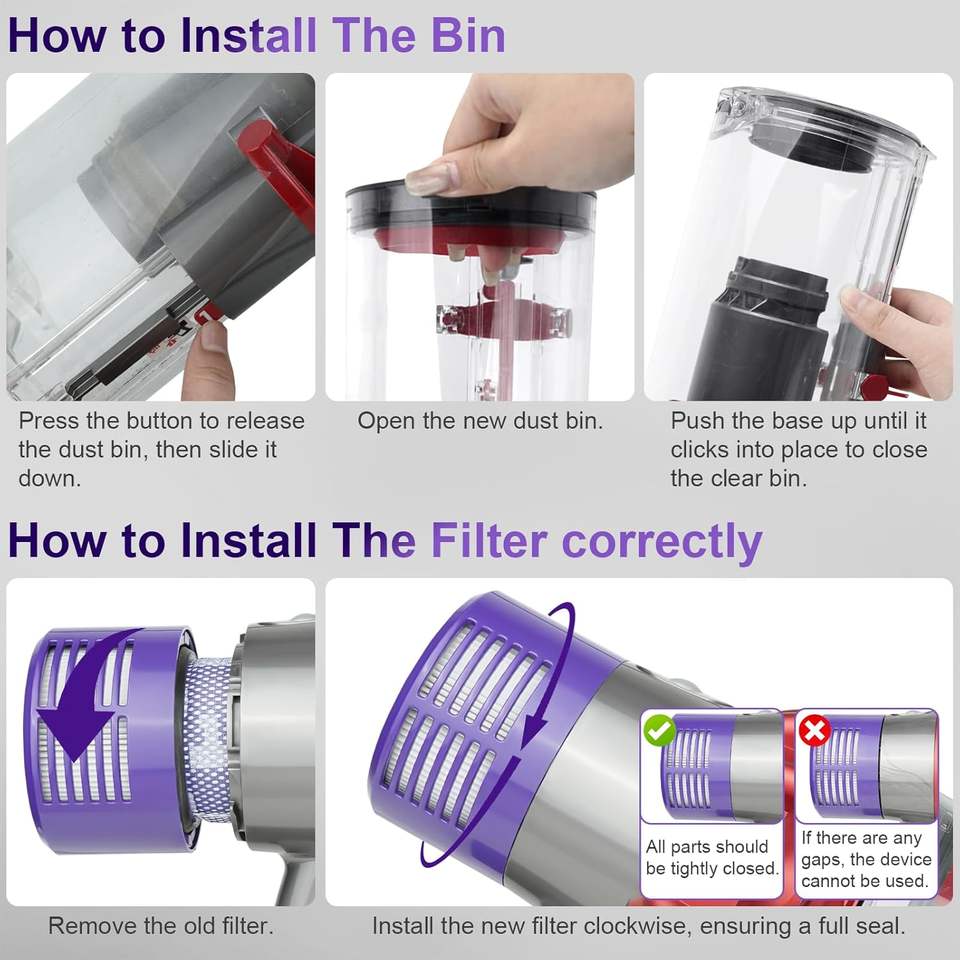 How to Install The Bin

Press the button to release the dust bin, then slide it down.

Open the new dust bin.

Push the base up until it clicks into place to close the clear bin.

How to Install The Filter correctly

All parts should be tightly closed.

If there are any gaps, the device cannot be used.

Remove the old filter.

Install the new filter clockwise, ensuring a full seal.