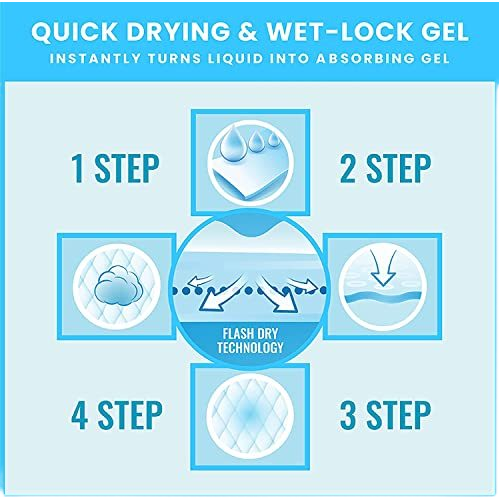 QUICK DRYING & WET-LOCK GEL
INSTANTLY TURNS LIQUID INTO ABSORBING GEL

1 STEP

2 STEP

FLASH DRY TECHNOLOGY

4 STEP

3 STEP