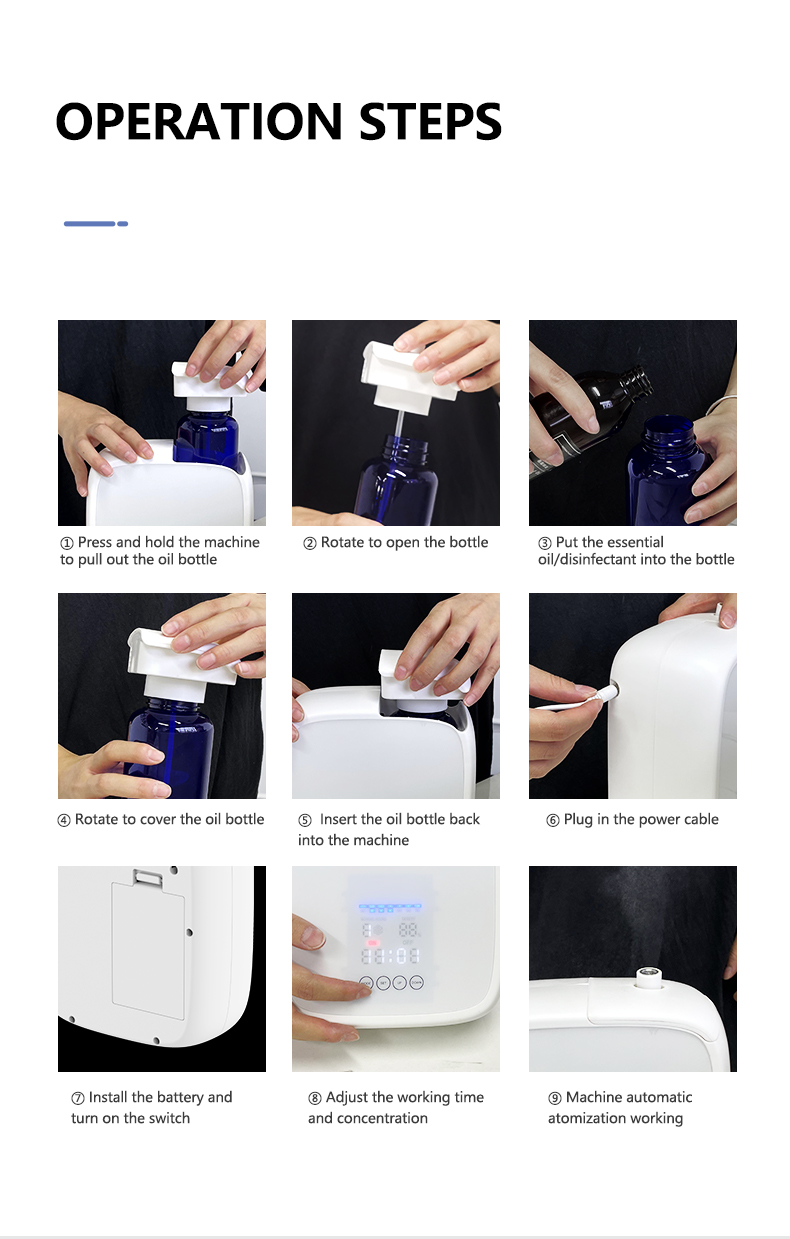 OPERATION STEPS

① Press and hold the machine to pull out the oil bottle

② Rotate to open the bottle

③ Put the essential oil/disinfectant into the bottle

④ Rotate to cover the oil bottle

⑤ Insert the oil bottle back into the machine

⑥ Plug in the power cable

⑦ Install the battery and turn on the switch

⑧ Adjust the working time and concentration

⑨ Machine automatic atomization working