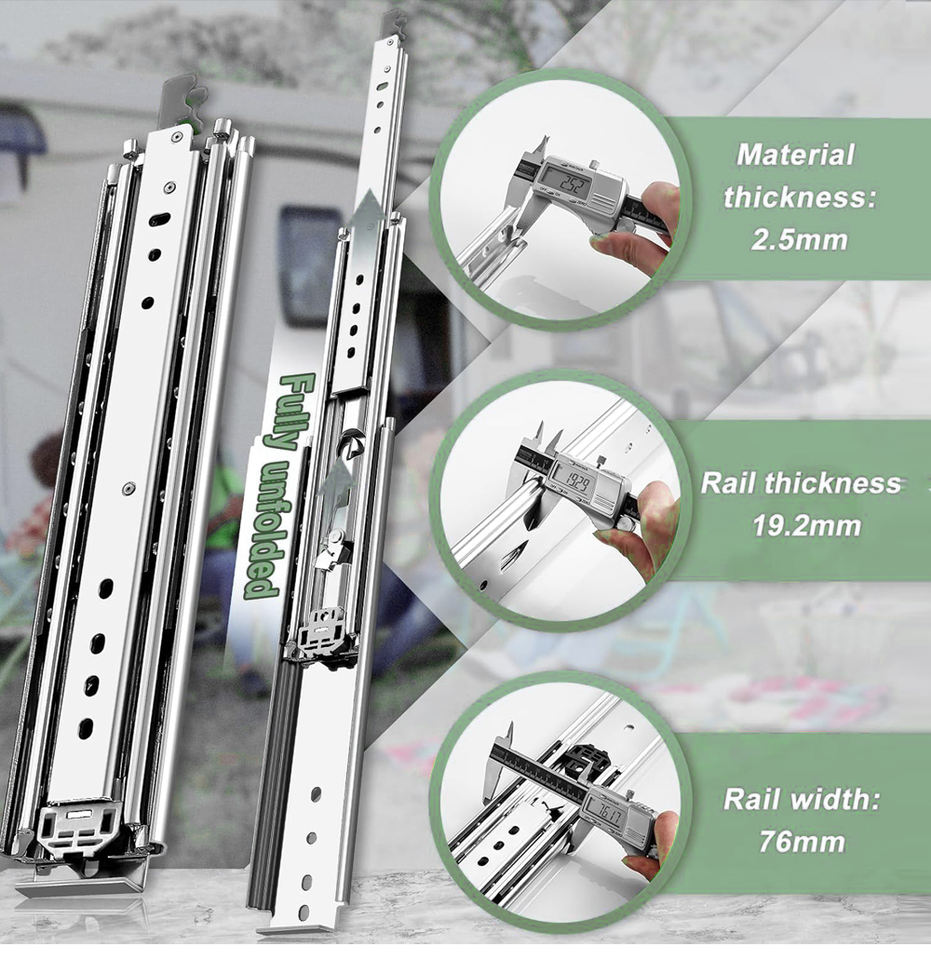 Fully unfolded

2.52

Material thickness: 2.5mm

19.23

Rail thickness 19.2mm

76.17

Rail width: 76mm