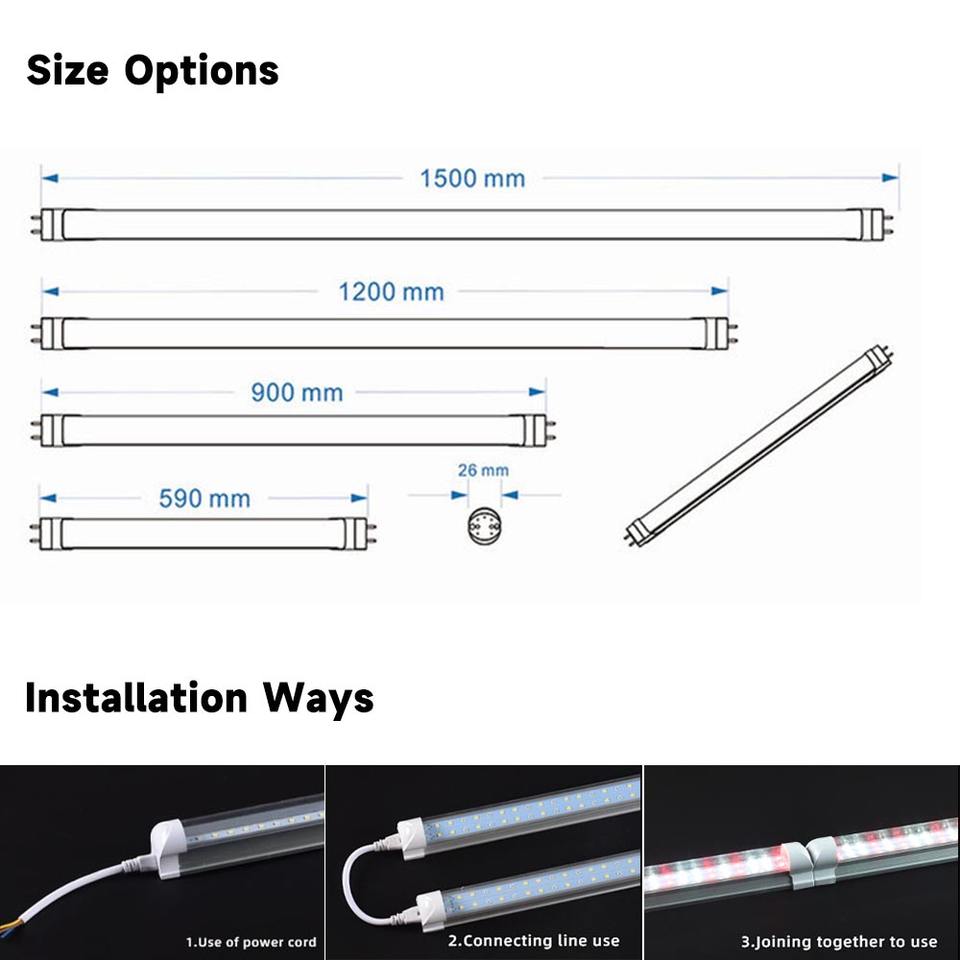 Size Options

1500 mm

1200 mm

900 mm

590 mm

26 mm

Installation Ways

1.Use of power cord

2.Connecting line use

3.Joining together to use