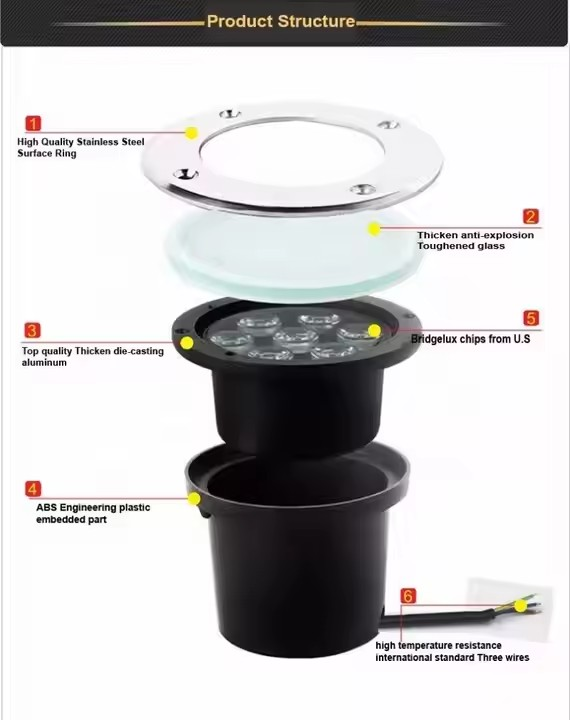 Product Structure

1
High Quality Stainless Steel Surface Ring

2
Thicken anti-explosion Toughened glass

3
Top quality Thicken die-casting aluminum

5
Bridgelux chips from U.S

4
ABS Engineering plastic embedded part

6
high temperature resistance international standard Three wires