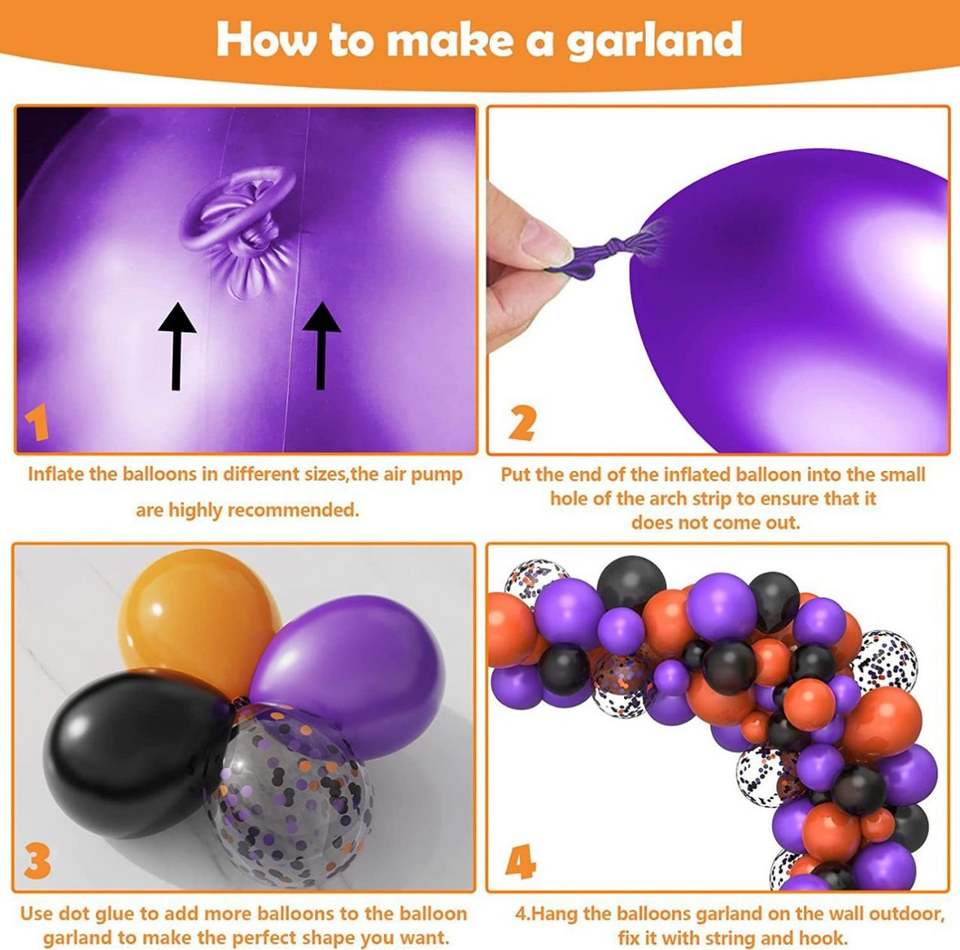 How to make a garland

1

Inflate the balloons in different sizes,the air pump are highly recommended.

2

Put the end of the inflated balloon into the small hole of the arch strip to ensure that it does not come out.

3

Use dot glue to add more balloons to the balloon garland to make the perfect shape you want.

4

4.Hang the balloons garland on the wall outdoor, fix it with string and hook.