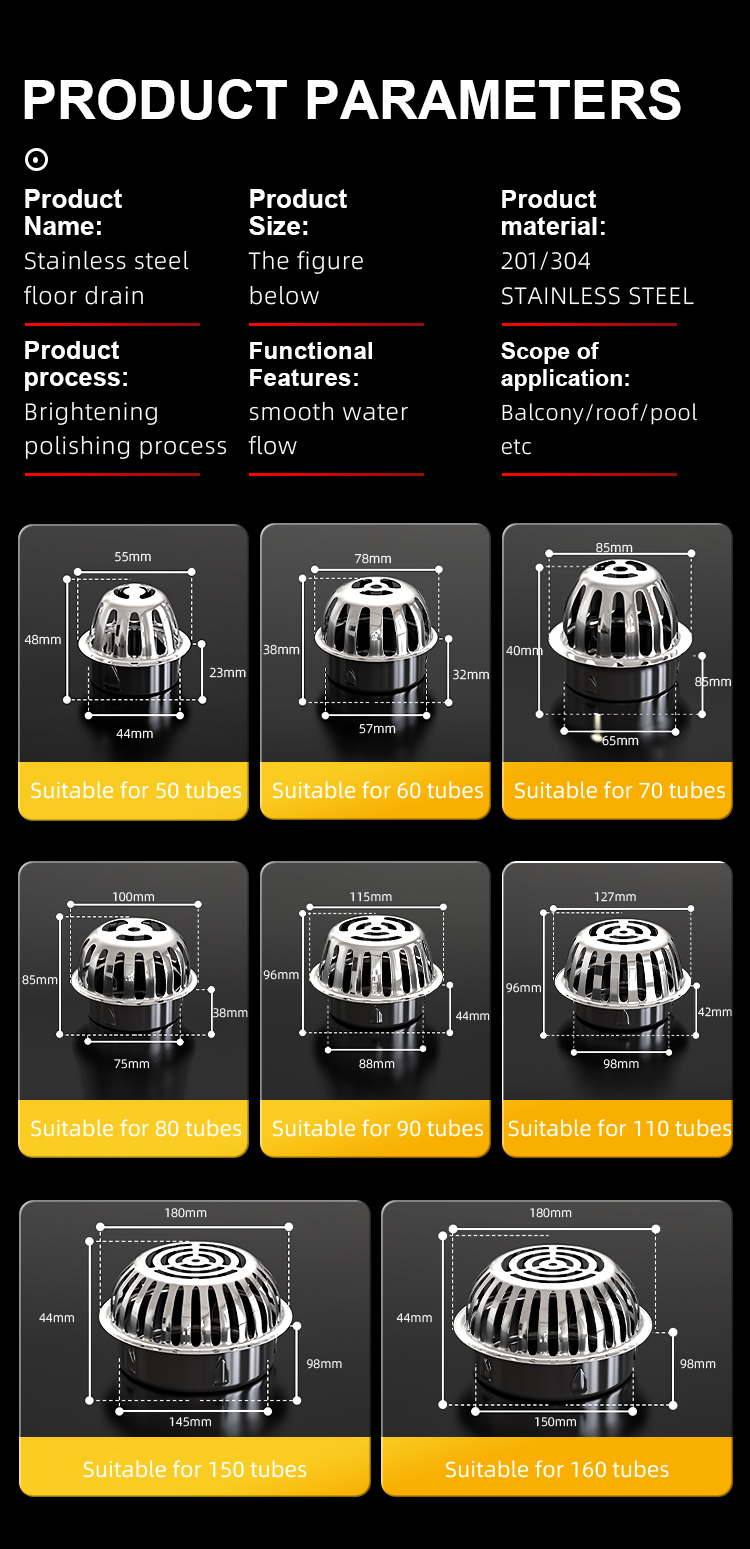 PRODUCT PARAMETERS

Product Name:
Stainless steel floor drain

Product Size:
The figure below

Product material:
201/304 STAINLESS STEEL

Product process:
Brightening polishing process

Functional Features:
smooth water flow

Scope of application:
Balcony/roof/pool etc

55mm
48mm
23mm
44mm
Suitable for 50 tubes

78mm
38mm
32mm
57mm
Suitable for 60 tubes

85mm
40mm
85mm
65mm
Suitable for 70 tubes

100mm
85mm
38mm
75mm
Suitable for 80 tubes

115mm
96mm
44mm
88mm
Suitable for 90 tubes

127mm
96mm
42mm
98mm
Suitable for 110 tubes

180mm
44mm
98mm
145mm
Suitable for 150 tubes

180mm
44mm
98mm
150mm
Suitable for 160 tubes