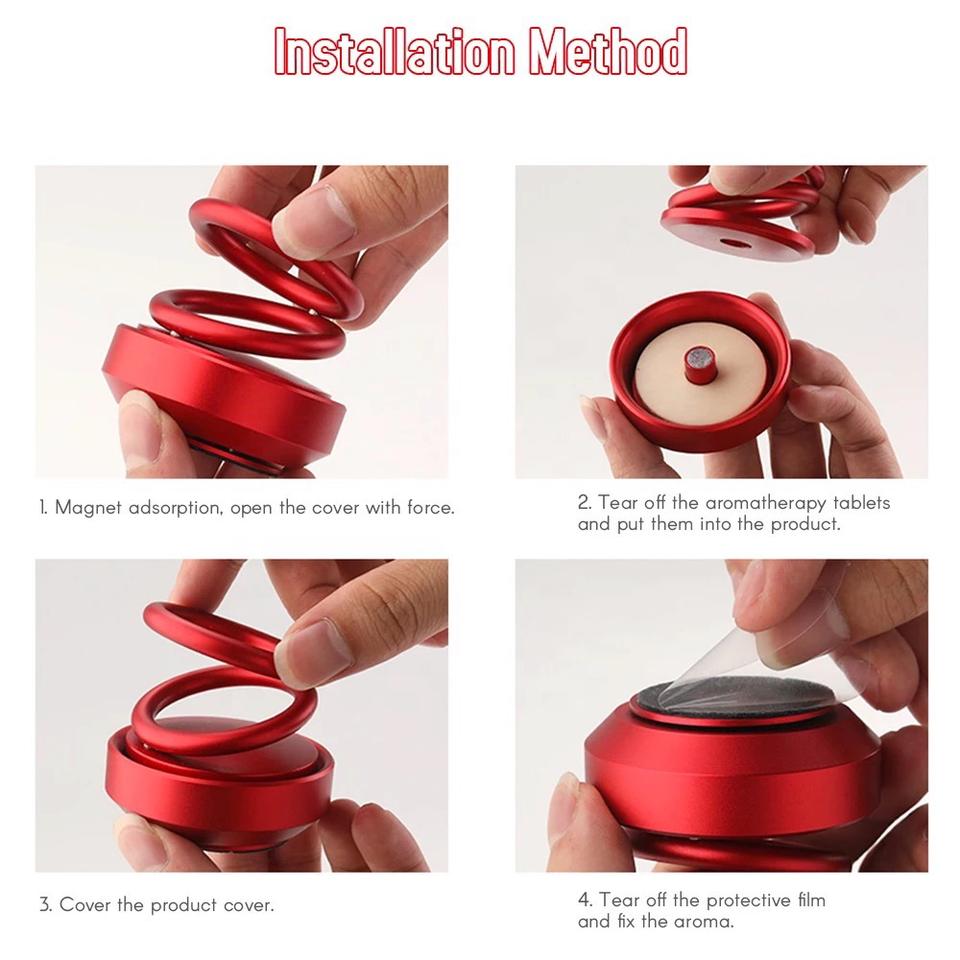 Installation Method

1. Magnet adsorption, open the cover with force.

2. Tear off the aromatherapy tablets and put them into the product.

3. Cover the product cover.

4. Tear off the protective film and fix the aroma.