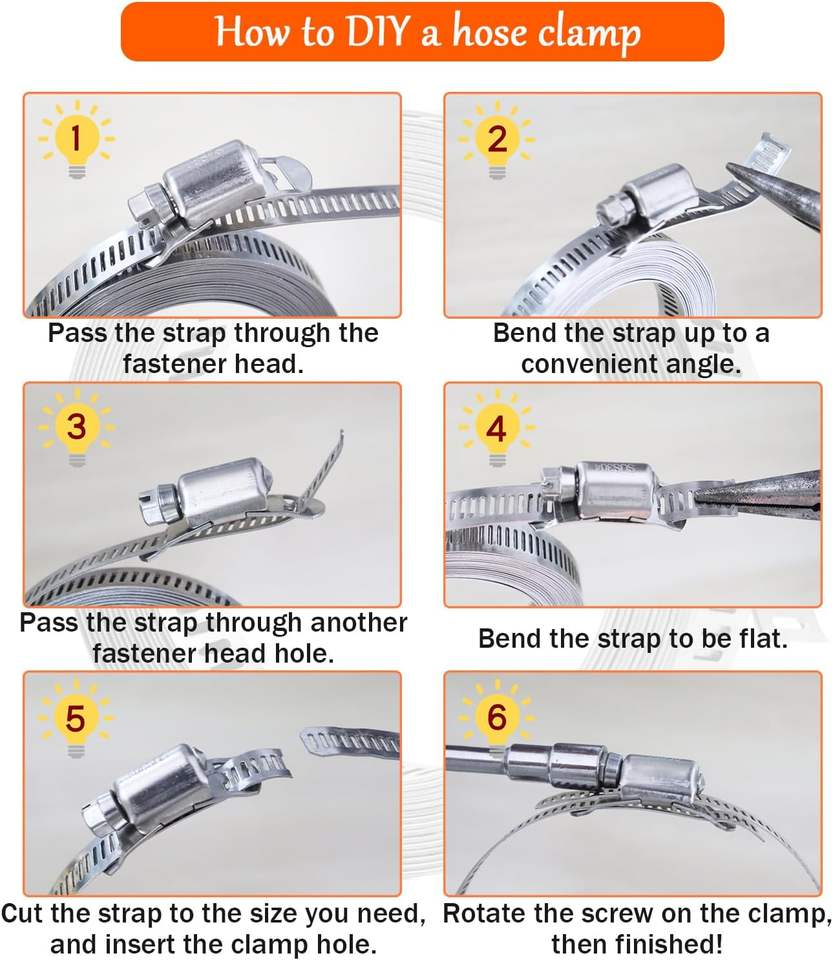 How to DIY a hose clamp

1

Pass the strap through the fastener head.

2

Bend the strap up to a convenient angle.

3

Pass the strap through another fastener head hole.

4

Bend the strap to be flat.

5

Cut the strap to the size you need, and insert the clamp hole.

6

Rotate the screw on the clamp, then finished!