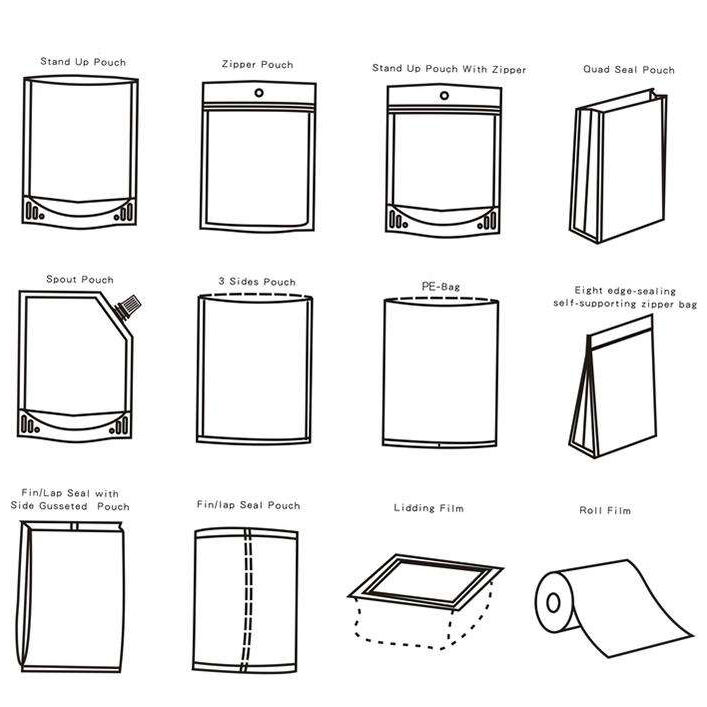 Stand Up Pouch

Zipper Pouch

Stand Up Pouch With Zipper

Quad Seal Pouch

Spout Pouch

3 Sides Pouch

PE-Bag

Eight edge-sealing self-supporting zipper bag

Fin/Lap Seal with Side Gusseted Pouch

Fin/lap Seal Pouch

Lidding Film

Roll Film