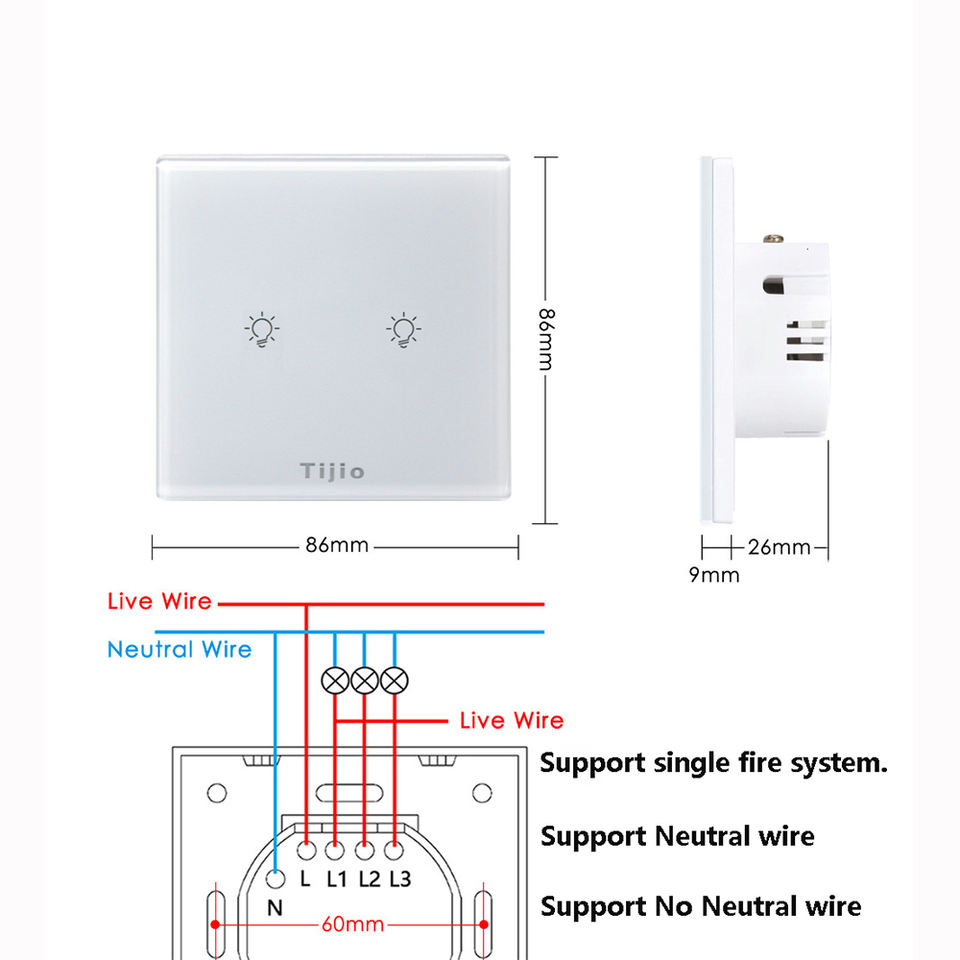 Tijio

86mm

86mm

26mm

9mm

Live Wire

Neutral Wire

Live Wire

Support single fire system.

Support Neutral wire

Support No Neutral wire

N L L1 L2 L3

60mm