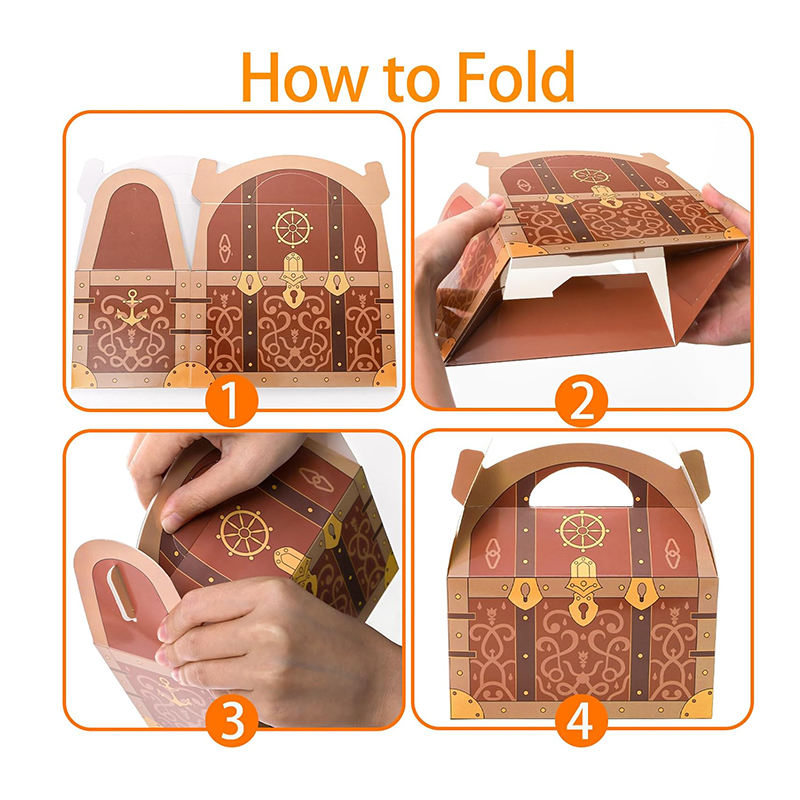 How to Fold

1

2

3

4