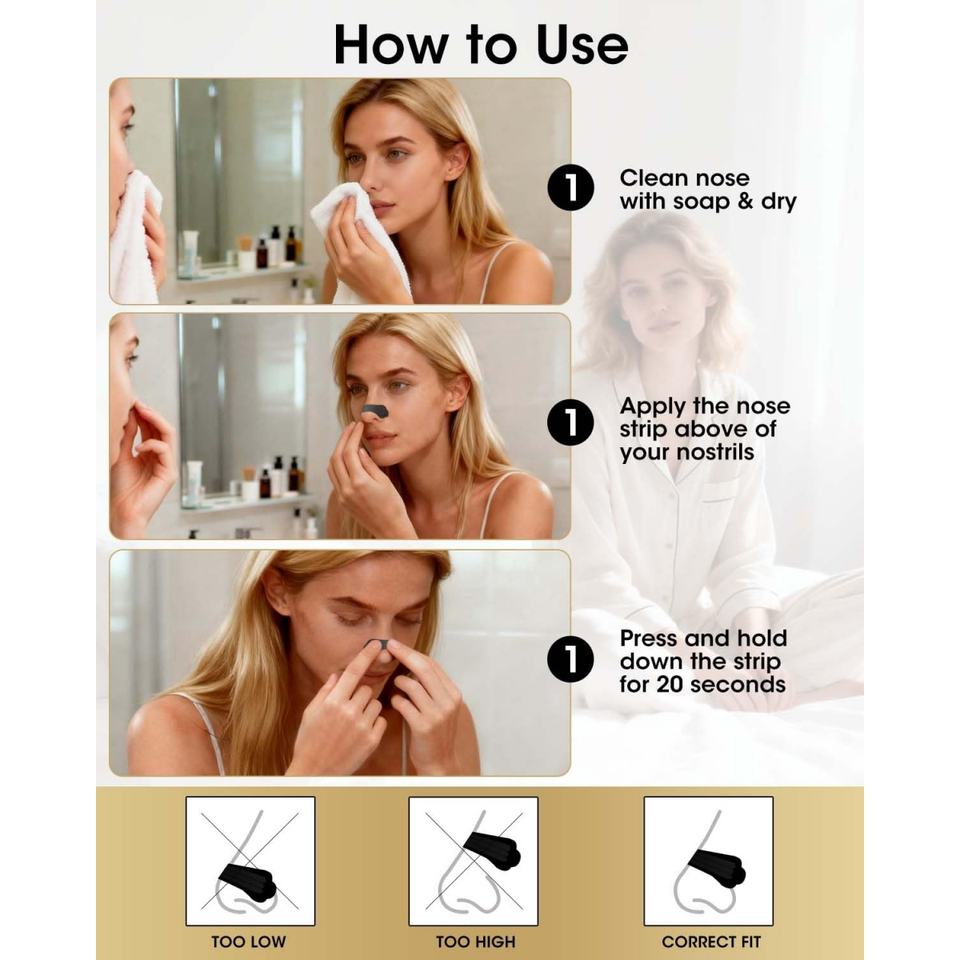 How to Use

1 Clean nose with soap & dry

1 Apply the nose strip above of your nostrils

1 Press and hold down the strip for 20 seconds

TOO LOW

TOO HIGH

CORRECT FIT