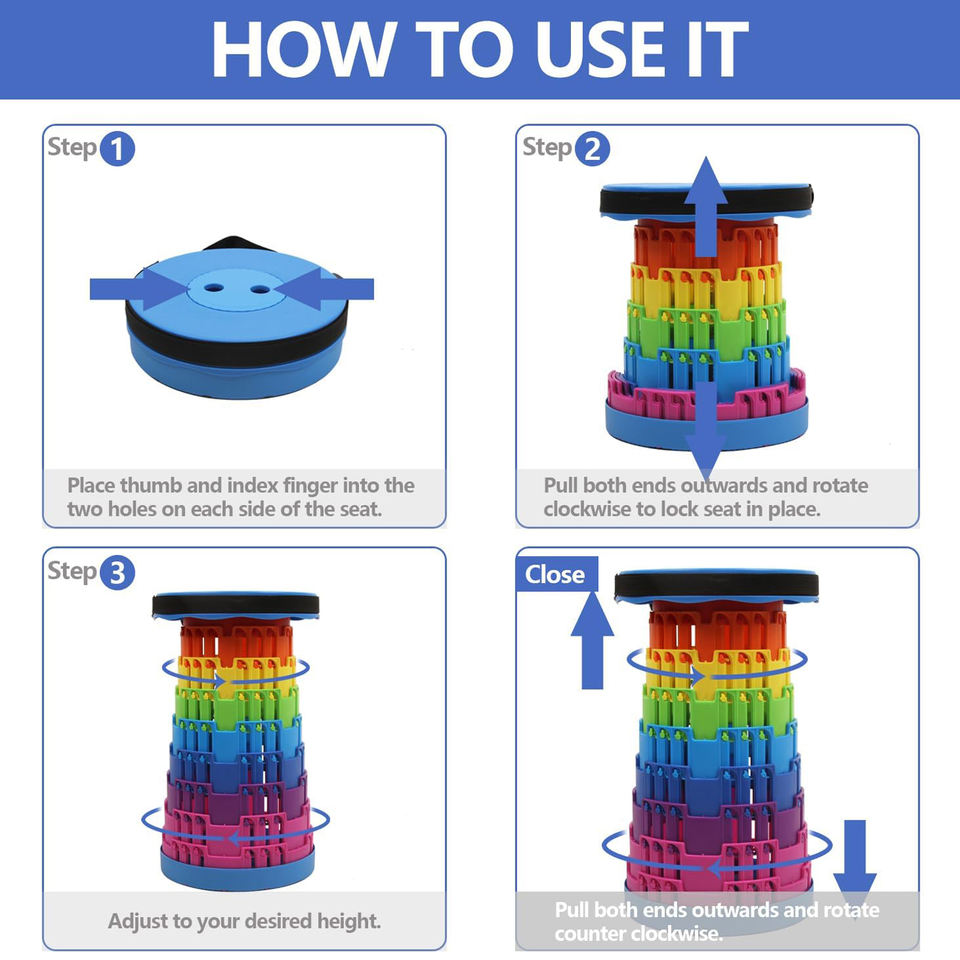 HOW TO USE IT

Step 1

Place thumb and index finger into the two holes on each side of the seat.

Step 2

Pull both ends outwards and rotate clockwise to lock seat in place.

Step 3

Adjust to your desired height.

Close

Pull both ends outwards and rotate counter clockwise.