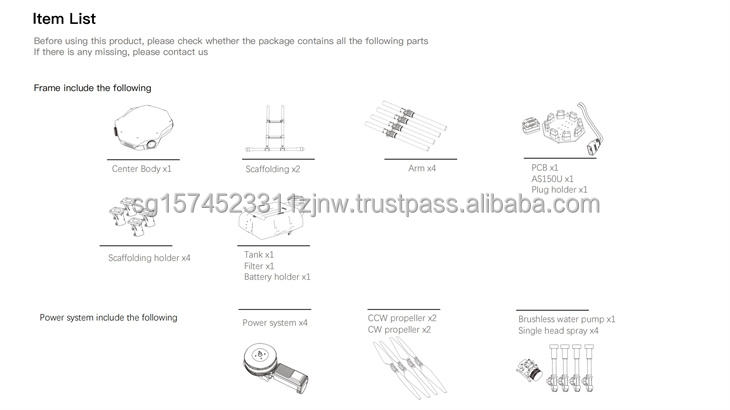 Item List

Before using this product, please check whether the package contains all the following parts
If there is any missing, please contact us

Frame include the following

Center Body x1

Scaffolding x2

Arm x4

PCB x1
AS150U x1
Plug holder x1

sg1574523311zjnw.trustpass.alibaba.com

Scaffolding holder x4

Tank x1
Filter x1
Battery holder x1

Power system include the following

Power system x4

CCW propeller x2
CW propeller x2

Brushless water pump x1
Single head spray x4