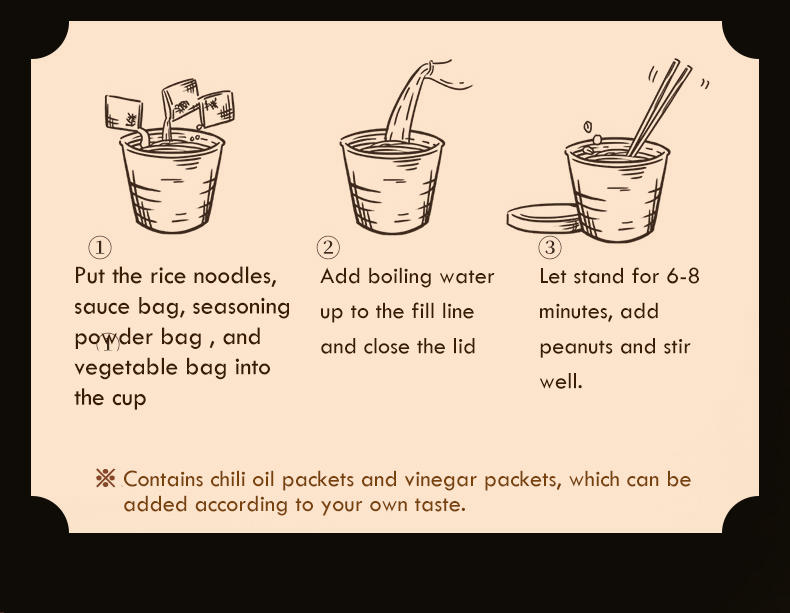 ①
Put the rice noodles, sauce bag, seasoning powder bag , and vegetable bag into the cup

②
Add boiling water up to the fill line and close the lid

③
Let stand for 6-8 minutes, add peanuts and stir well.

※ Contains chili oil packets and vinegar packets, which can be added according to your own taste.