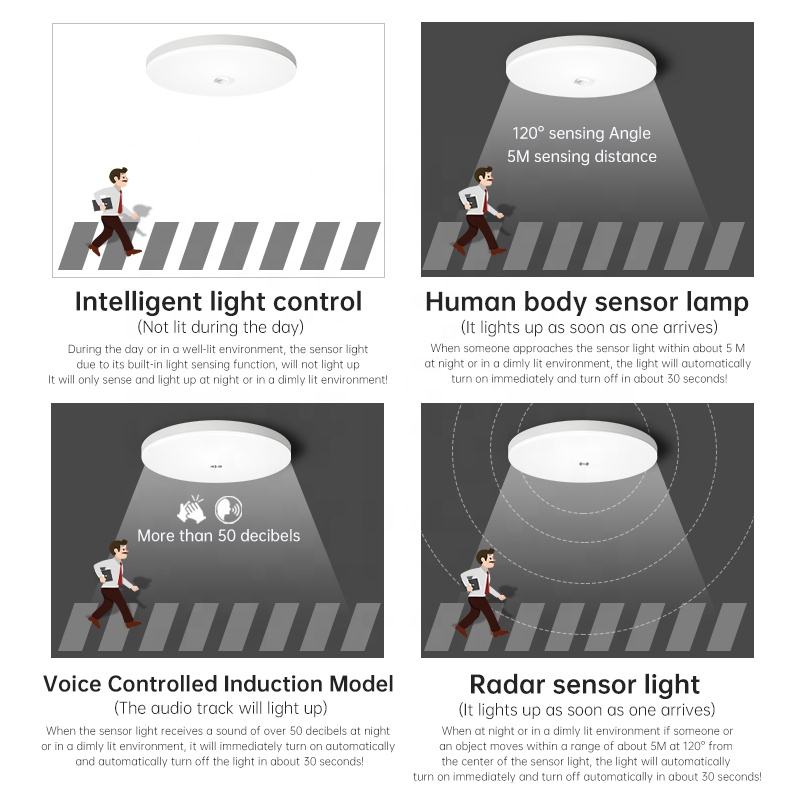 Intelligent light control
(Not lit during the day)
During the day or in a well-lit environment, the sensor light due to its built-in light sensing function, will not light up It will only sense and light up at night or in a dimly lit environment!

120° sensing Angle
5M sensing distance

Human body sensor lamp
(It lights up as soon as one arrives)
When someone approaches the sensor light within about 5 M at night or in a dimly lit environment, the light will automatically turn on immediately and turn off in about 30 seconds!

More than 50 decibels

Voice Controlled Induction Model
(The audio track will light up)
When the sensor light receives a sound of over 50 decibels at night or in a dimly lit environment, it will immediately turn on automatically and automatically turn off the light in about 30 seconds!

Radar sensor light
(It lights up as soon as one arrives)
When at night or in a dimly lit environment if someone or an object moves within a range of about 5M at 120° from the center of the sensor light, the light will automatically turn on immediately and turn off automatically in about 30 seconds!