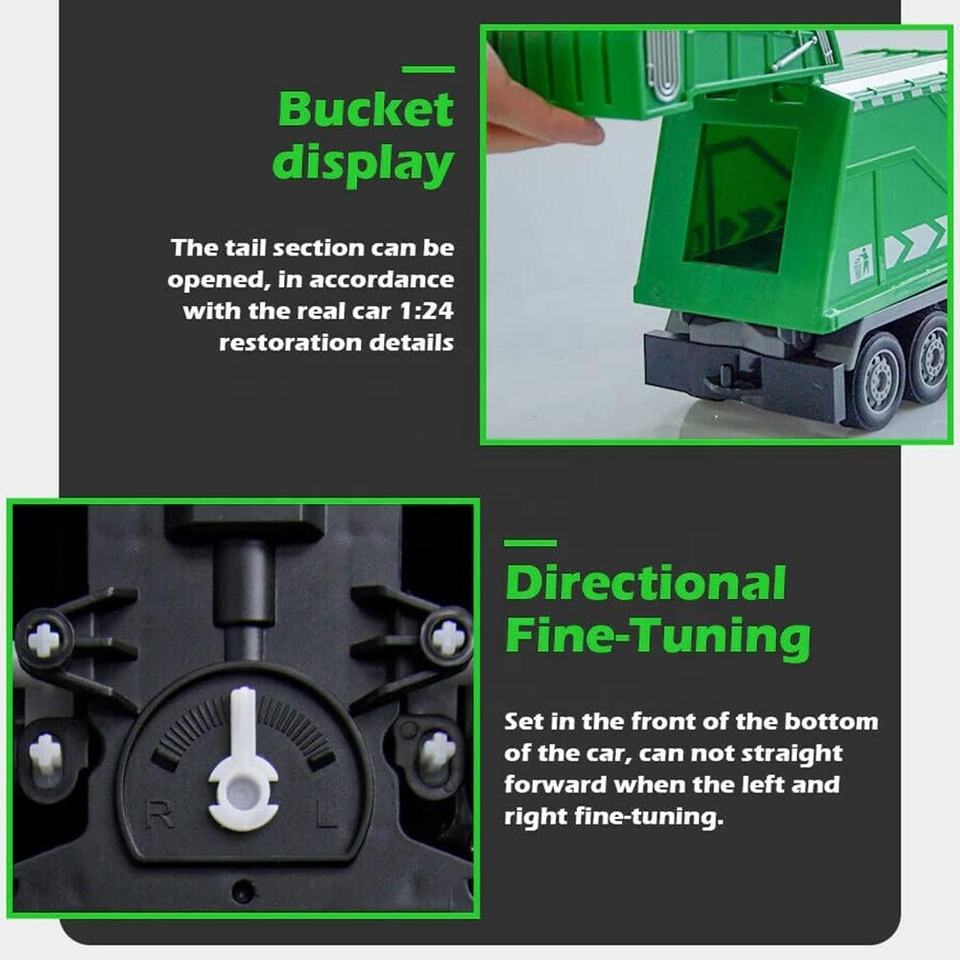 Bucket display

The tail section can be opened, in accordance with the real car 1:24 restoration details

R

L

Directional Fine-Tuning

Set in the front of the bottom of the car, can not straight forward when the left and right fine-tuning.