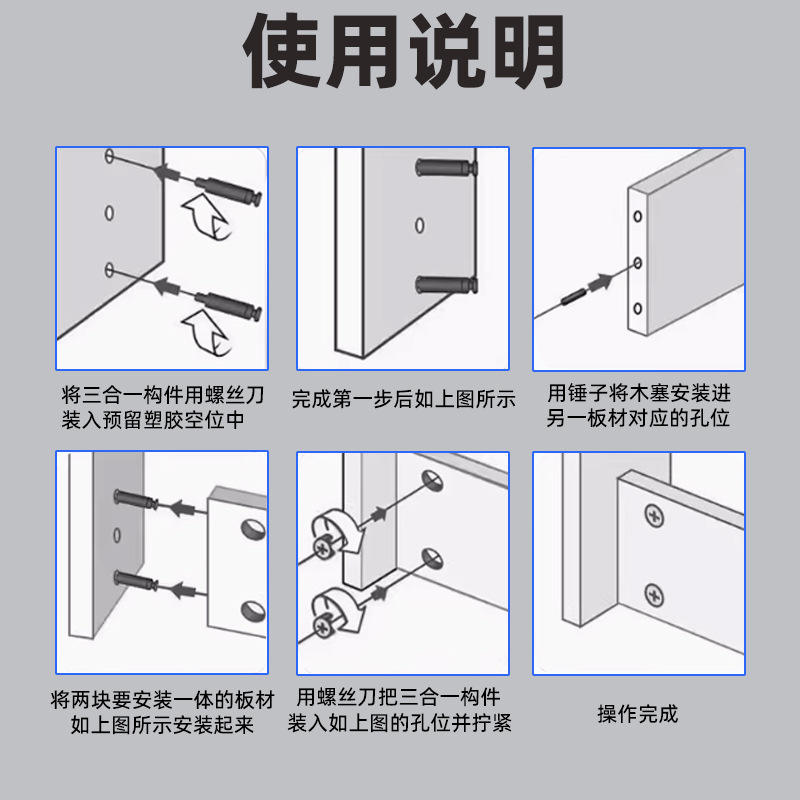 使用说明

将三合一构件用螺丝刀装入预留塑胶空位中

完成第一步后如上图所示

用锤子将木塞安装进另一板材对应的孔位

将两块要安装一体的板材如上图所示安装起来

用螺丝刀把三合一构件装入如上图的孔位并拧紧

操作完成