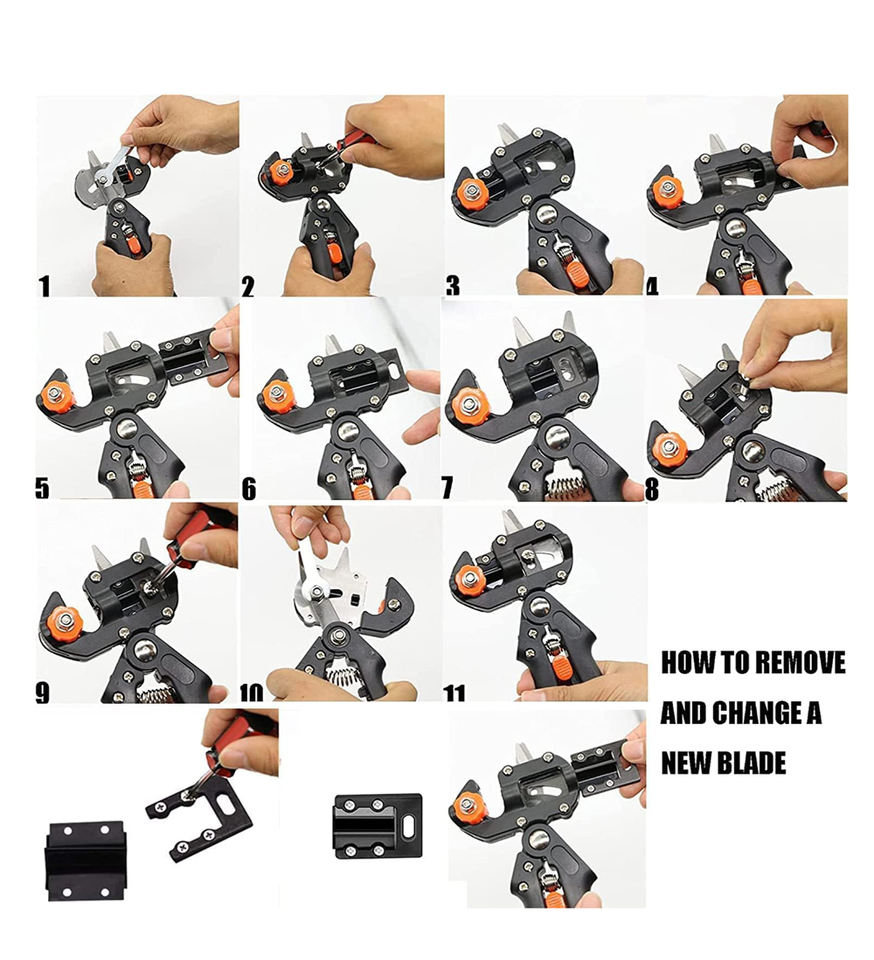 1
2
3
4
5
6
7
8
9
10
11

HOW TO REMOVE AND CHANGE A NEW BLADE