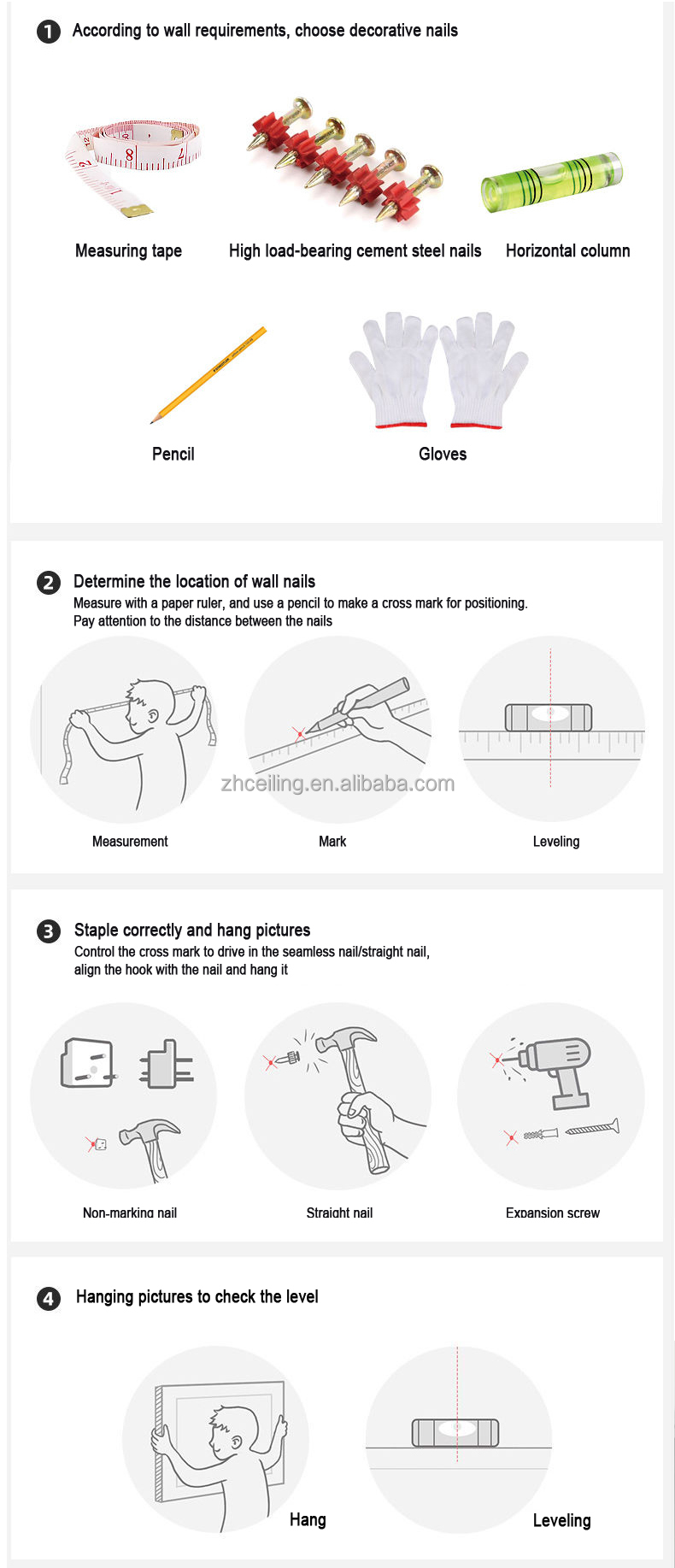 1 According to wall requirements, choose decorative nails

Measuring tape

High load-bearing cement steel nails

Horizontal column

Pencil

Gloves

2 Determine the location of wall nails
Measure with a paper ruler, and use a pencil to make a cross mark for positioning.
Pay attention to the distance between the nails

zhceiling.en.alibaba.com

Measurement

Mark

Leveling

3 Staple correctly and hang pictures
Control the cross mark to drive in the seamless nail/straight nail,
align the hook with the nail and hang it

Non-marking nail

Straight nail

Expansion screw

4 Hanging pictures to check the level

Hang

Leveling