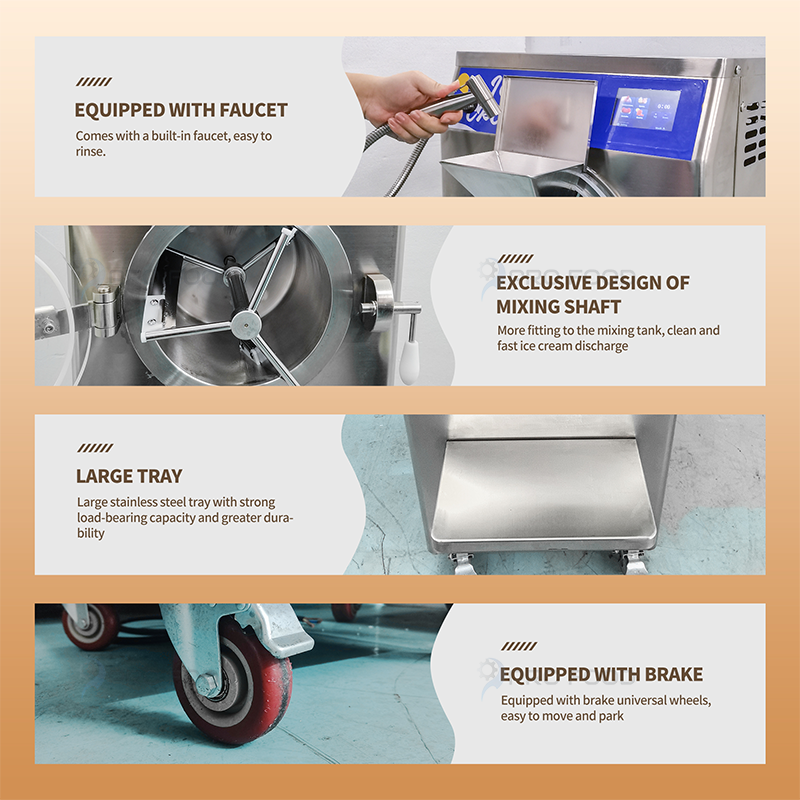 EQUIPPED WITH FAUCET
Comes with a built-in faucet, easy to rinse.

EXCLUSIVE DESIGN OF MIXING SHAFT
More fitting to the mixing tank, clean and fast ice cream discharge

LARGE TRAY
Large stainless steel tray with strong load-bearing capacity and greater durability

EQUIPPED WITH BRAKE
Equipped with brake universal wheels, easy to move and park