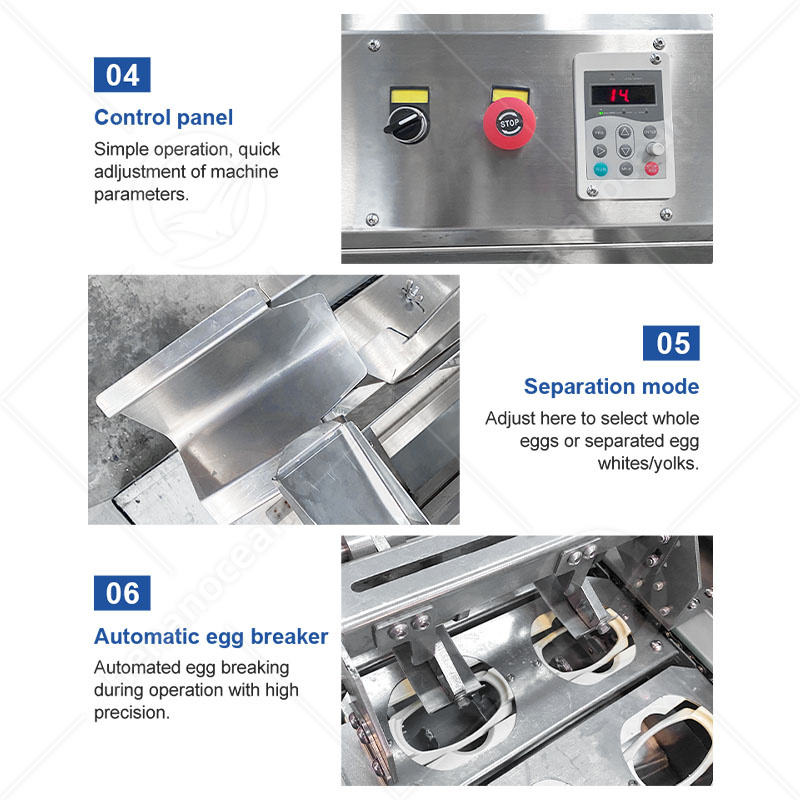 04

Control panel

Simple operation, quick adljustment of machine parameters.

STOP

14

05

Separation mode

Adjust here to select whole eggs or separated egg whites/yolks.

06

Automatic egg breaker

Automated egg breaking during operation with high precision.