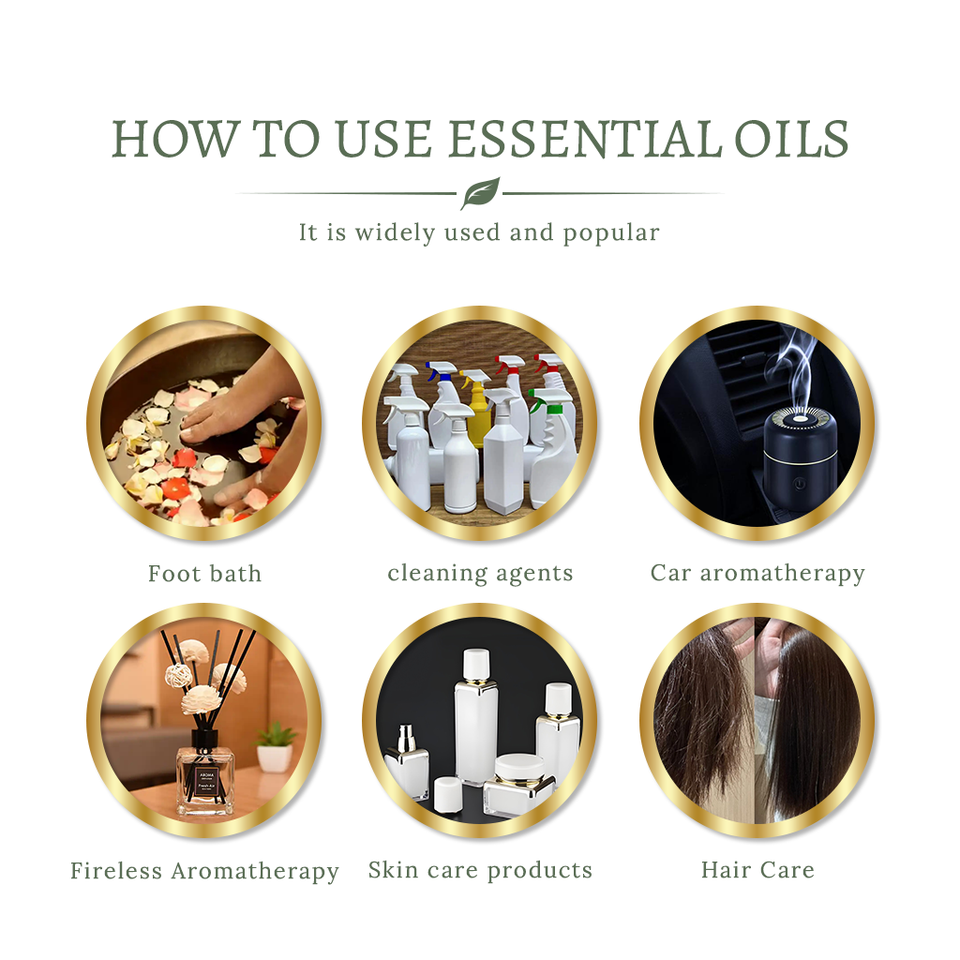 HOW TO USE ESSENTIAL OILS

It is widely used and popular

Foot bath

cleaning agents

Car aromatherapy

AROMA

Fireless Aromatherapy

Skin care products

Hair Care