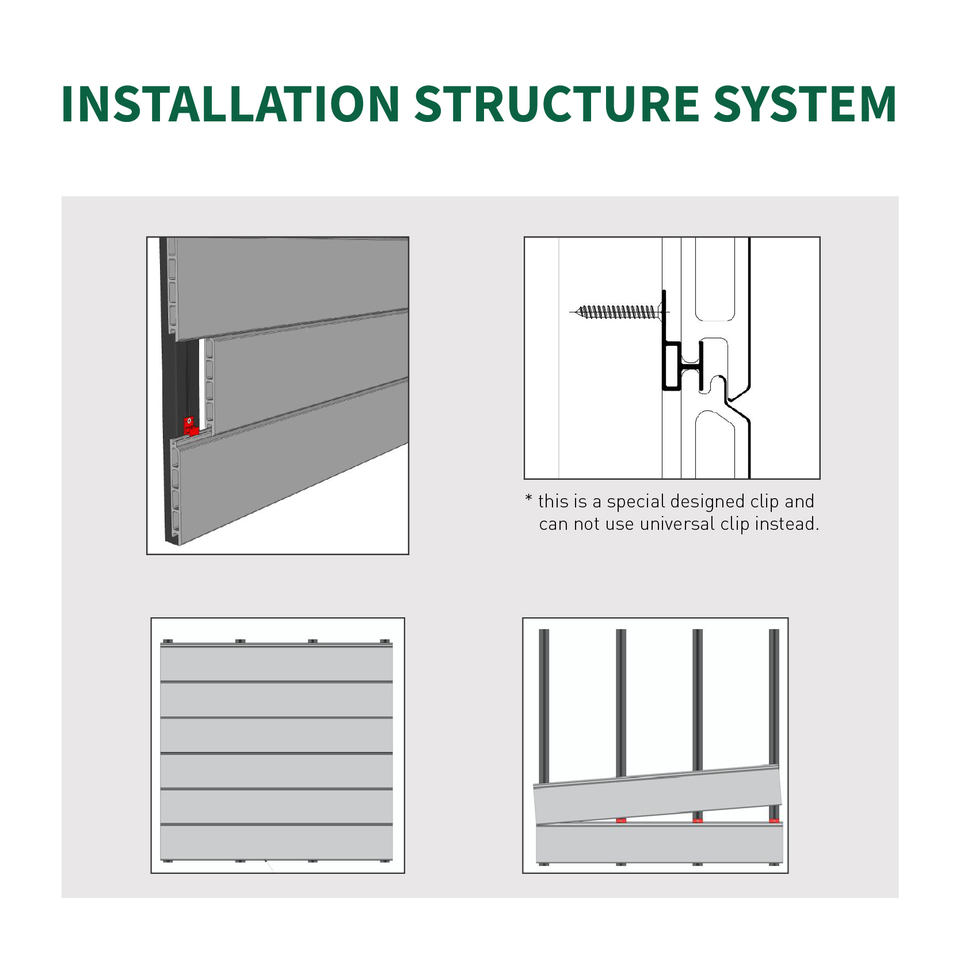 INSTALLATION STRUCTURE SYSTEM

* this is a special designed clip and can not use universal clip instead.