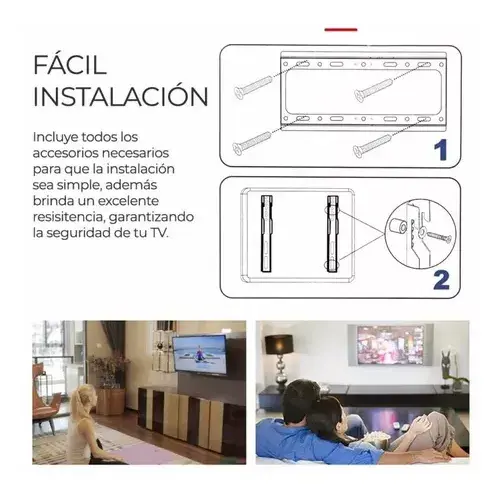 FÁCIL INSTALACIÓN

Incluye todos los accesorios necesarios para que la instalación sea simple, además brinda un excelente resisitencia, garantizando la seguridad de tu TV.

1

2