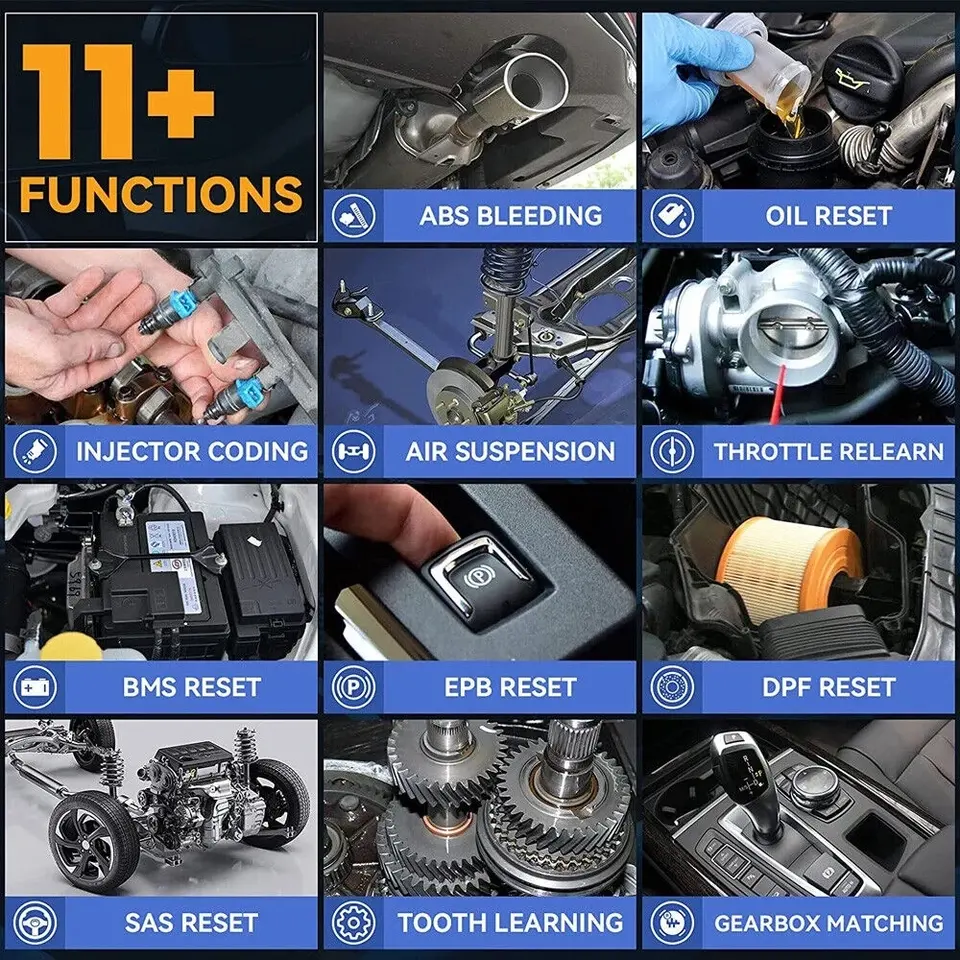 11+
FUNCTIONS

ABS BLEEDING

OIL RESET

INJECTOR CODING

AIR SUSPENSION

THROTTLE RELEARN

BMS RESET

EPB RESET

DPF RESET

SAS RESET

TOOTH LEARNING

GEARBOX MATCHING