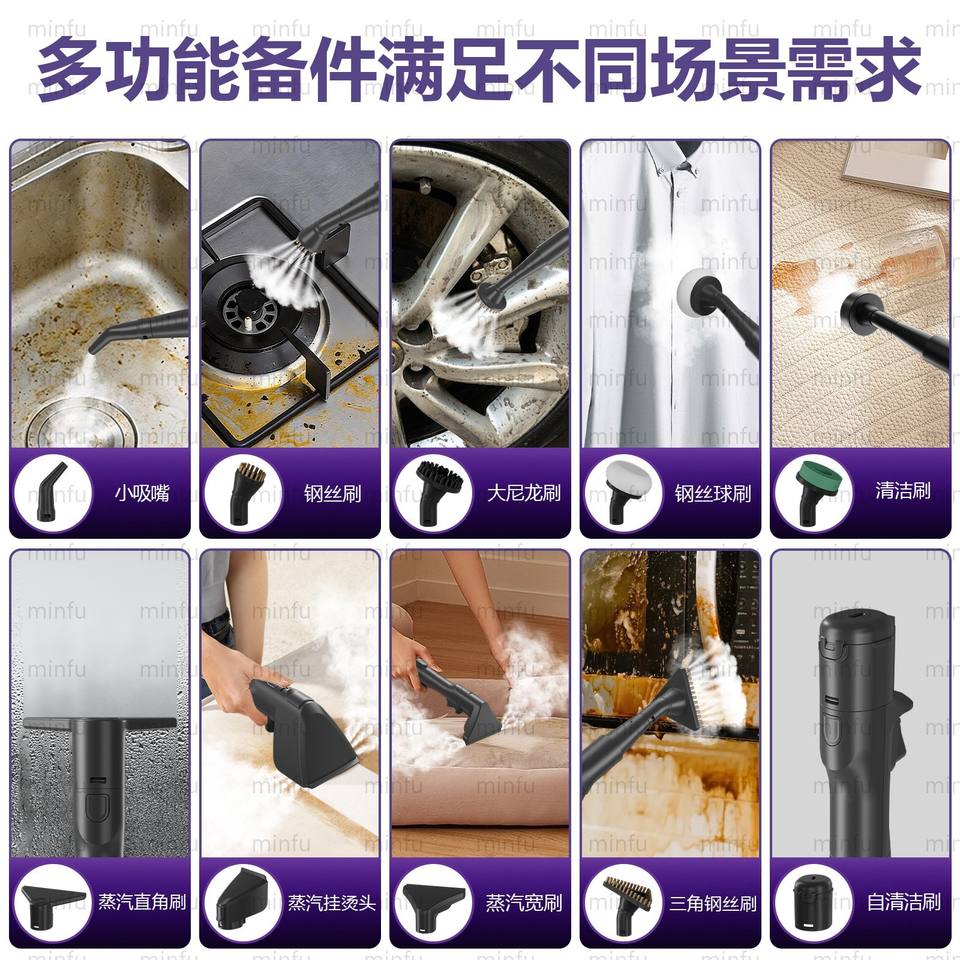 多功能备件满足不同场景需求

小吸嘴
钢丝刷
大尼龙刷
钢丝球刷
清洁刷

蒸汽直角刷
蒸汽挂烫头
蒸汽宽刷
三角钢丝刷
自清洁刷

minfu