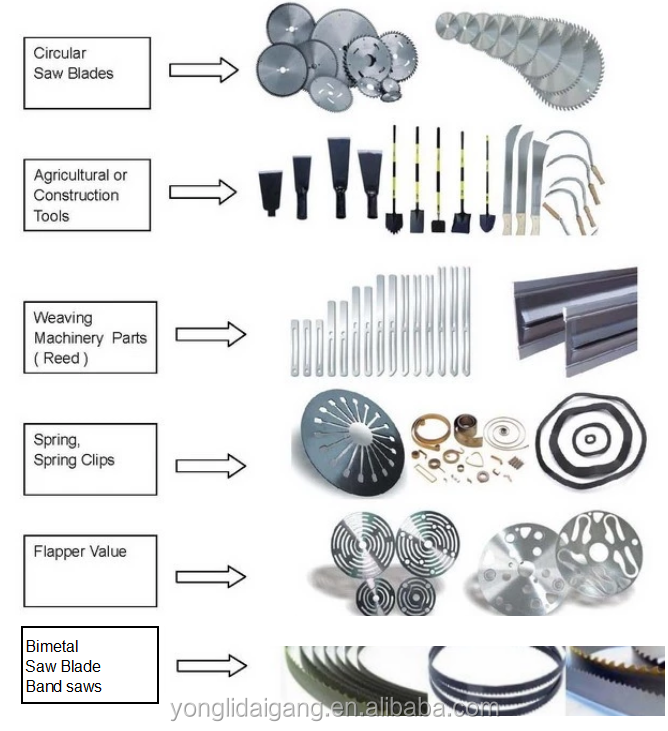 Circular Saw Blades

Agricultural or Construction Tools

Weaving Machinery Parts ( Reed )

Spring, Spring Clips

Flapper Value

Bimetal Saw Blade Band saws

yonglidaigang.en.alibaba.com