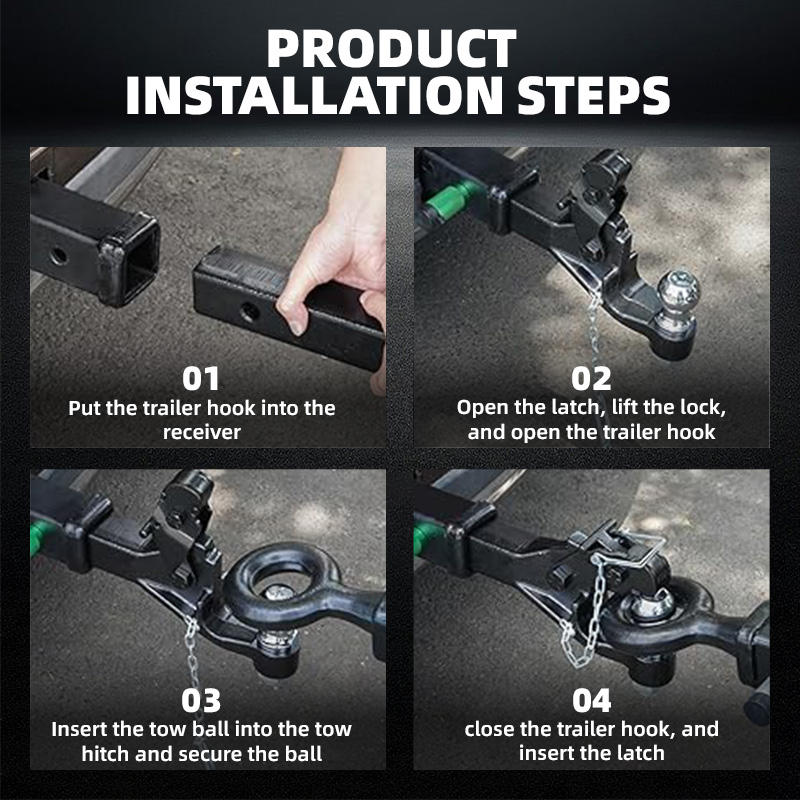 PRODUCT INSTALLATION STEPS

01
Put the trailer hook into the receiver

02
Open the latch, lift the lock, and open the trailer hook

03
Insert the tow ball into the tow hitch and secure the ball

04
close the trailer hook, and insert the latch