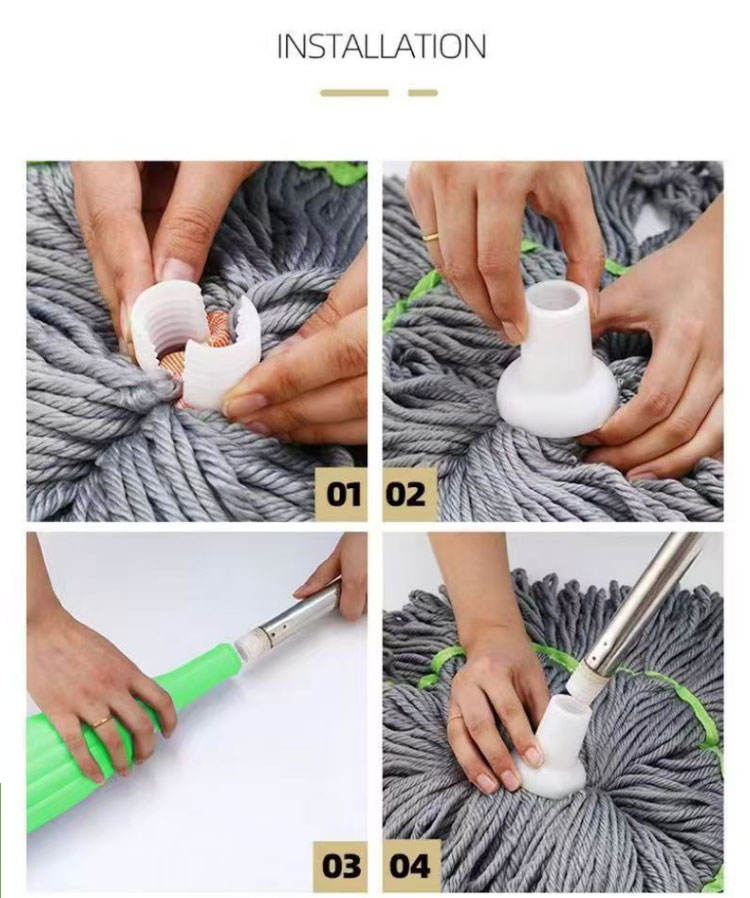 INSTALLATION

01

02

03

04