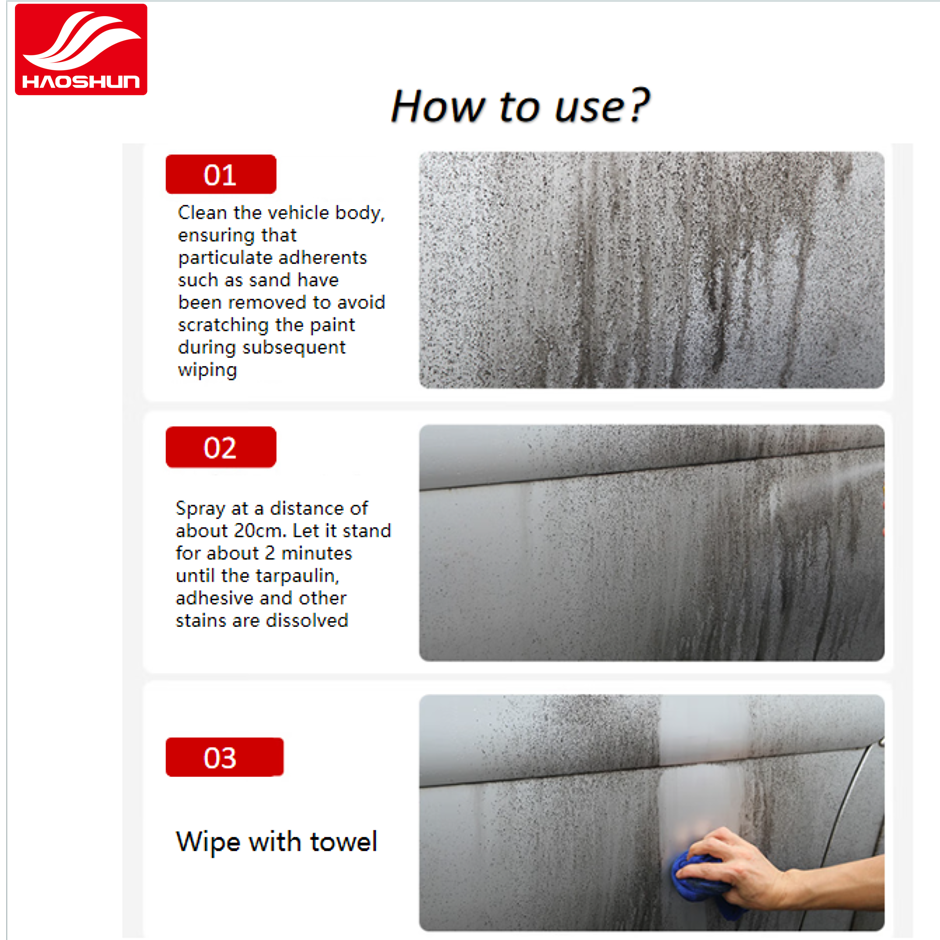 HAOSHUN

How to use?

01

Clean the vehicle body, ensuring that particulate adherents such as sand have been removed to avoid scratching the paint during subsequent wiping

02

Spray at a distance of about 20cm. Let it stand for about 2 minutes until the tarpaulin, adhesive and other stains are dissolved

03

Wipe with towel