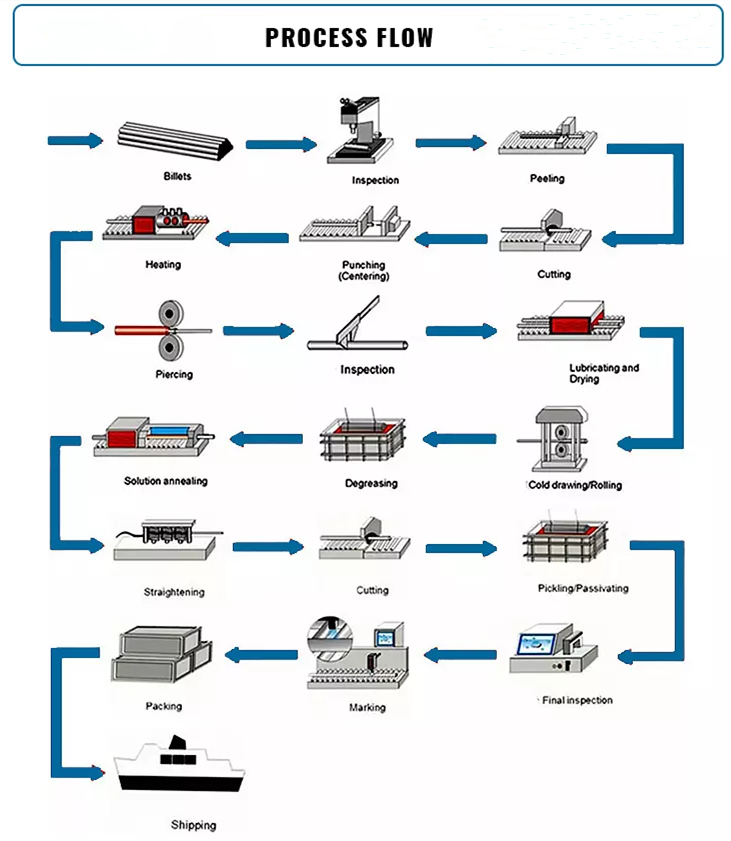 PROCESS FLOW

Billets

Inspection

Peeling

Cutting

Punching (Centering)

Heating

Piercing

Inspection

Lubricating and Drying

Cold drawing/Rolling

Degreasing

Solution annealing

Straightening

Cutting

Pickling/Passivating

Final inspection

Marking

Packing

Shipping