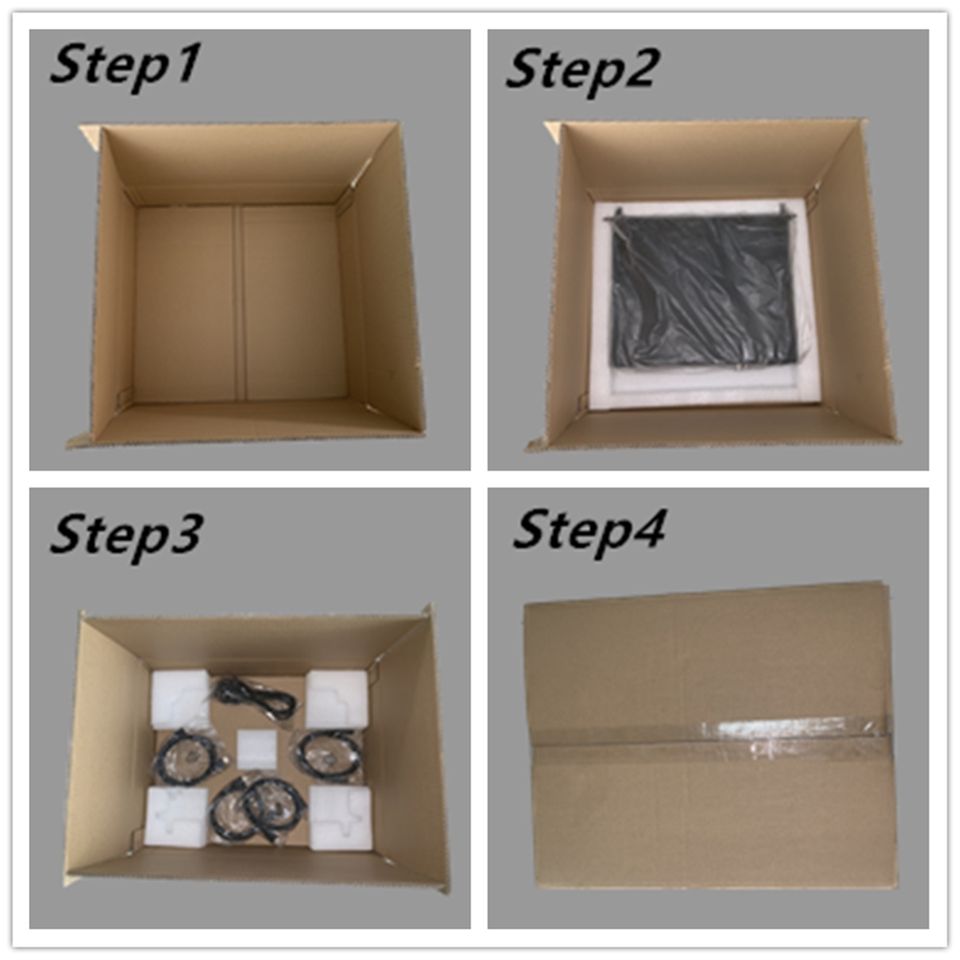 Step1

Step2

Step3

Step4