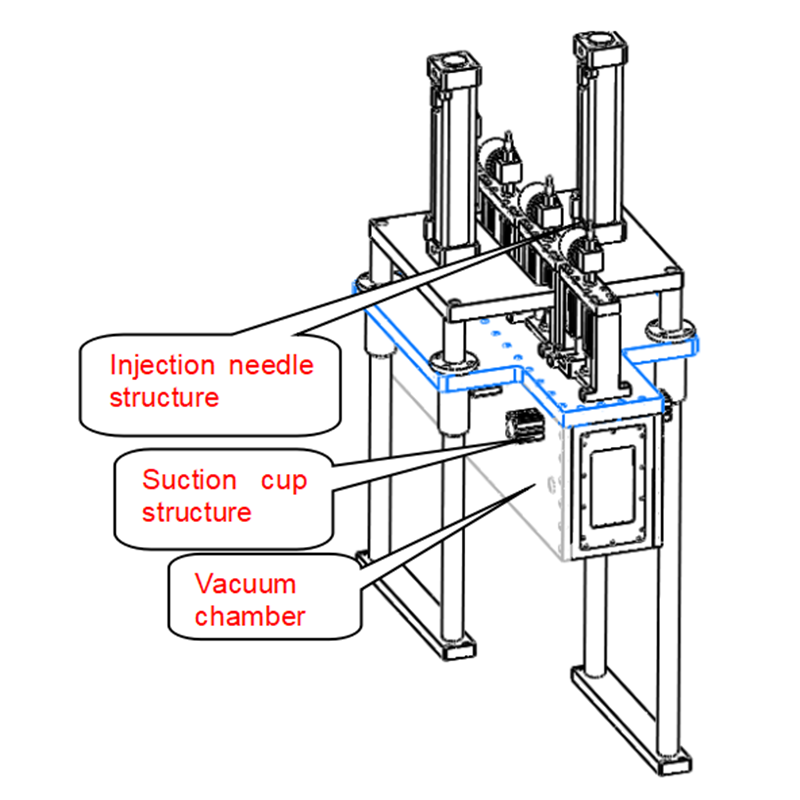 Injection needle structure

Suction cup structure

Vacuum chamber