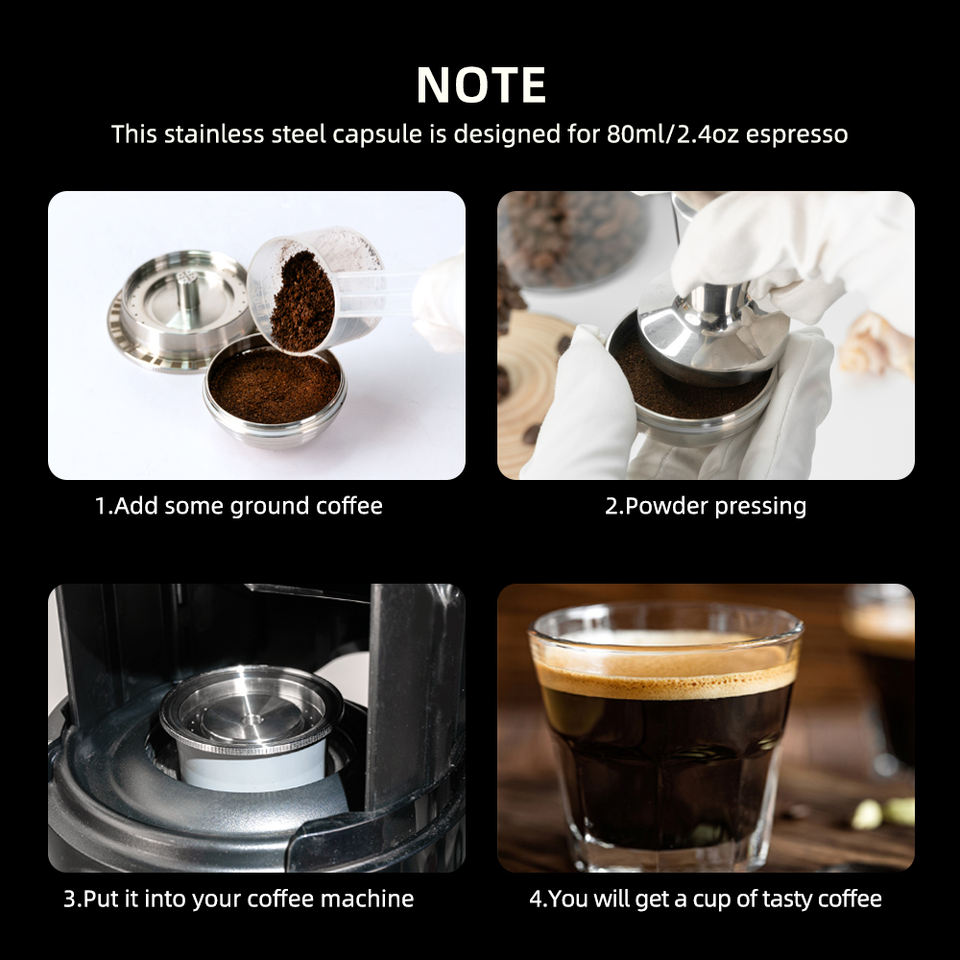 NOTE
This stainless steel capsule is designed for 80ml/2.4oz espresso

1.Add some ground coffee

2.Powder pressing

3.Put it into your coffee machine

4.You will get a cup of tasty coffee