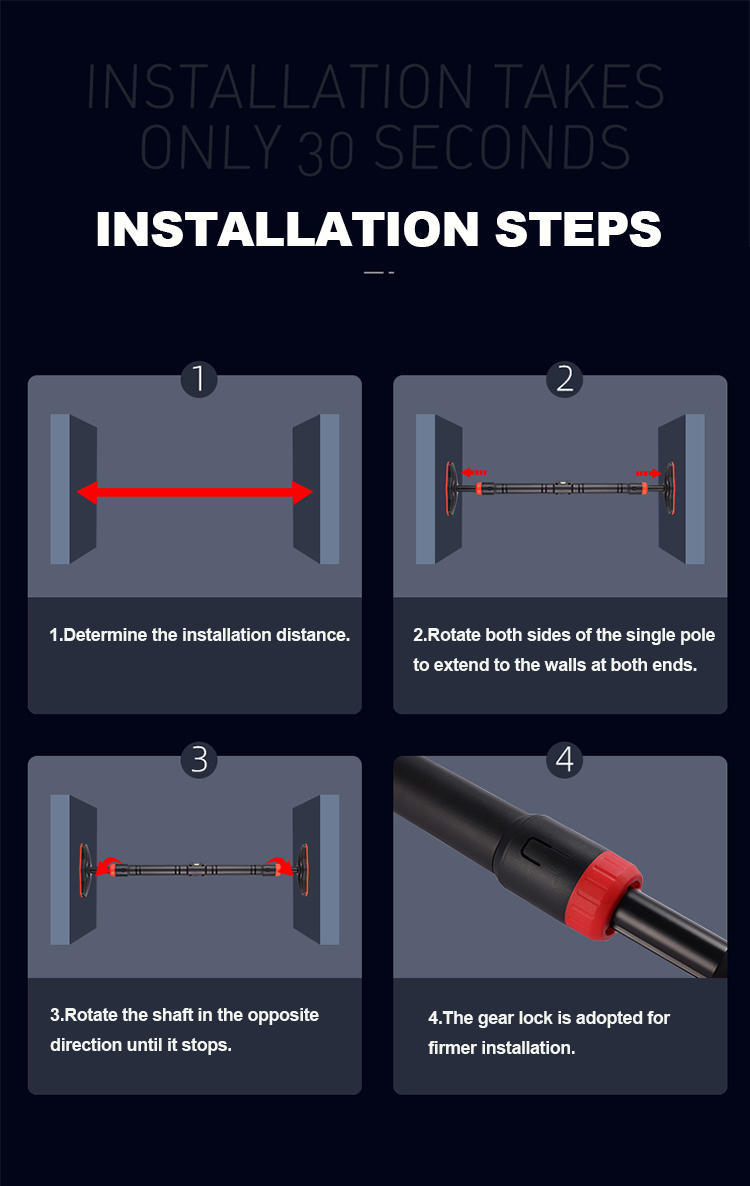 INSTALLATION TAKES ONLY 30 SECONDS

INSTALLATION STEPS

1

1.Determine the installation distance.

2

2.Rotate both sides of the single pole to extend to the walls at both ends.

3

3.Rotate the shaft in the opposite direction until it stops.

4

4.The gear lock is adopted for firmer installation.