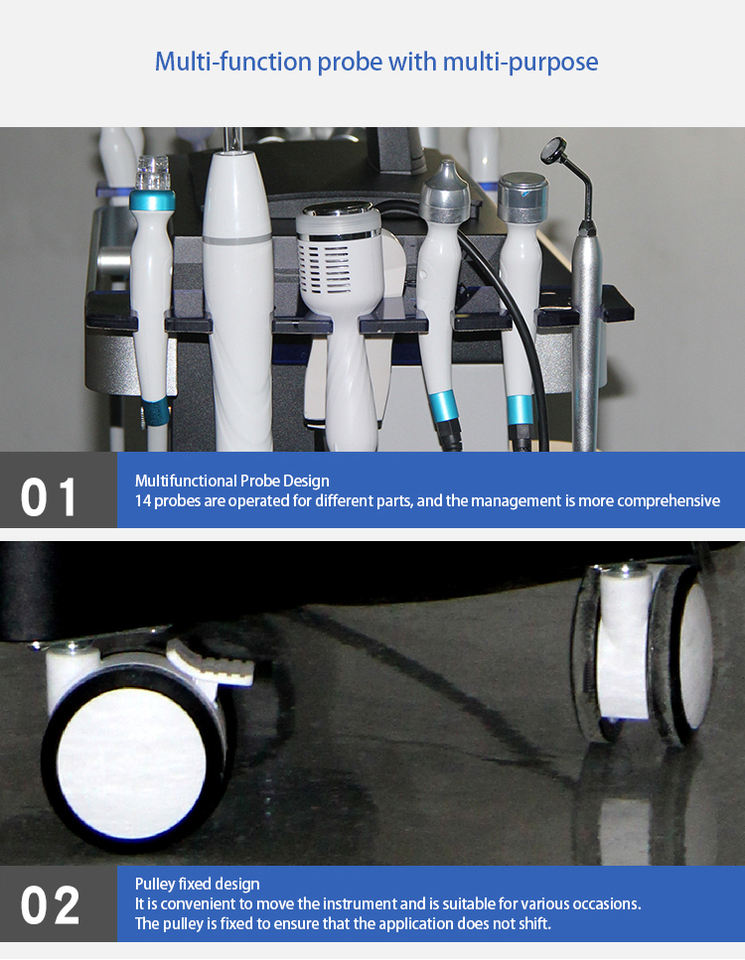 Multi-function probe with multi-purpose

01

Multifunctional Probe Design
14 probes are operated for different parts, and the management is more comprehensive

02

Pulley fixed design
It is convenient to move the instrument and is suitable for various occasions.
The pulley is fixed to ensure that the application does not shift.