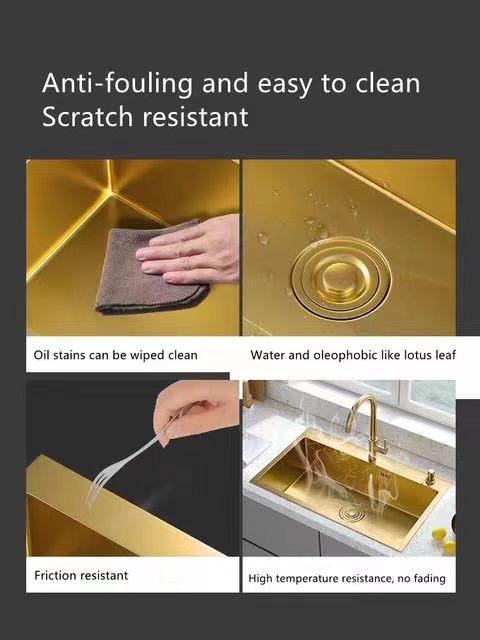 Anti-fouling and easy to clean
Scratch resistant

Oil stains can be wiped clean

Water and oleophobic like lotus leaf

Friction resistant

High temperature resistance, no fading